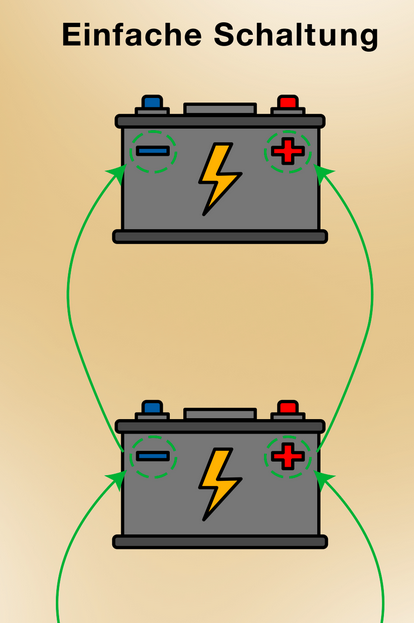 Einfache Schaltung