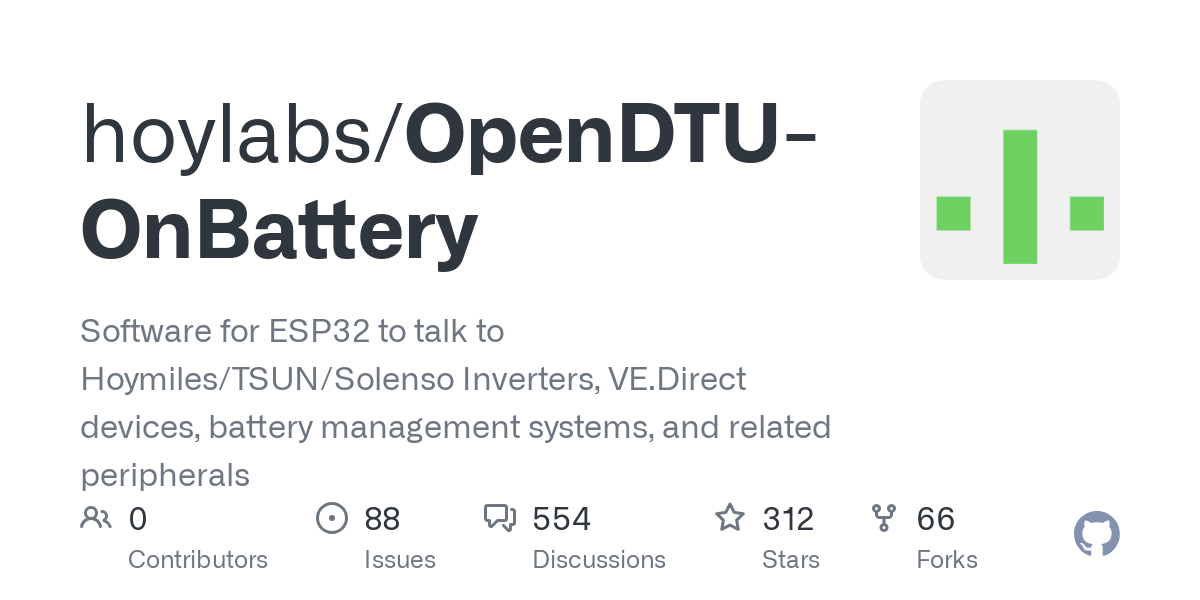 hoylabs/OpenDTU-OnBattery

Software for ESP32 to talk to Hoymiles/TSUN/Solenso Inverters, VE.Direct devices, battery management systems, and related peripherals

0
Contributors

88
Issues

554
Discussions

312
Stars

66
Forks