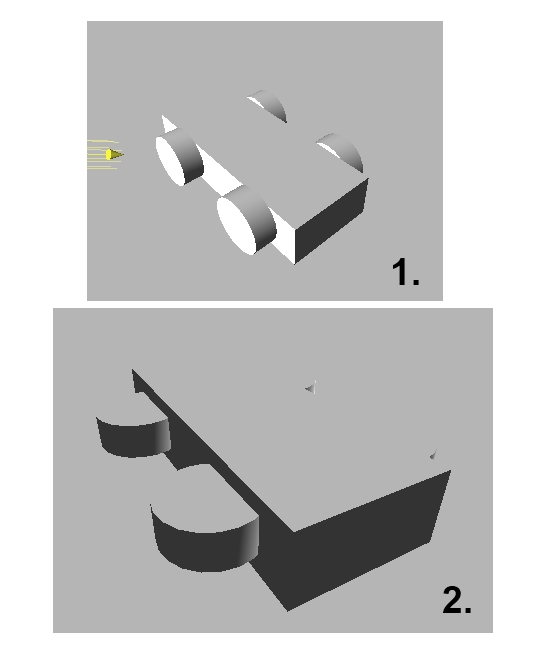 1.

2.