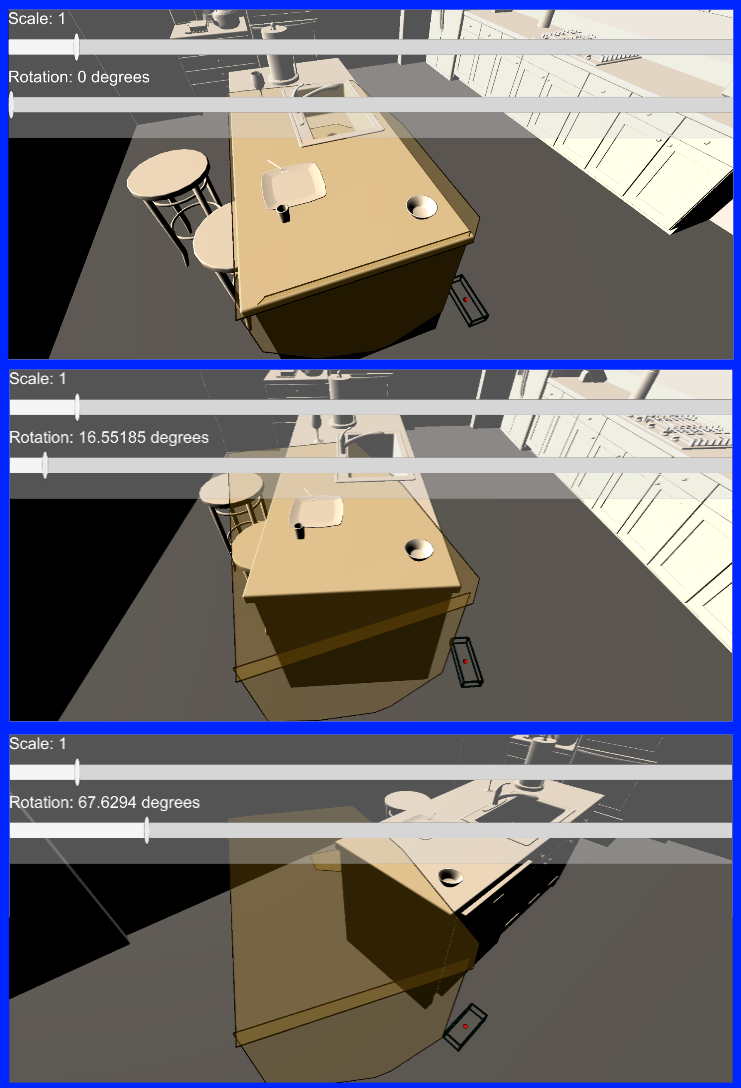 Scale: 1

Rotation: 0 degrees

Scale: 1

Rotation: 16.55185 degrees

Scale: 1

Rotation: 67.6294 degrees