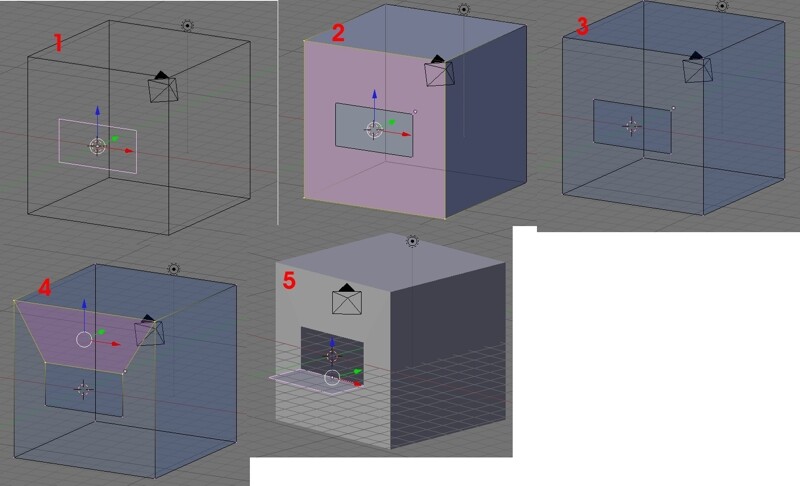 1

2

3

4

5