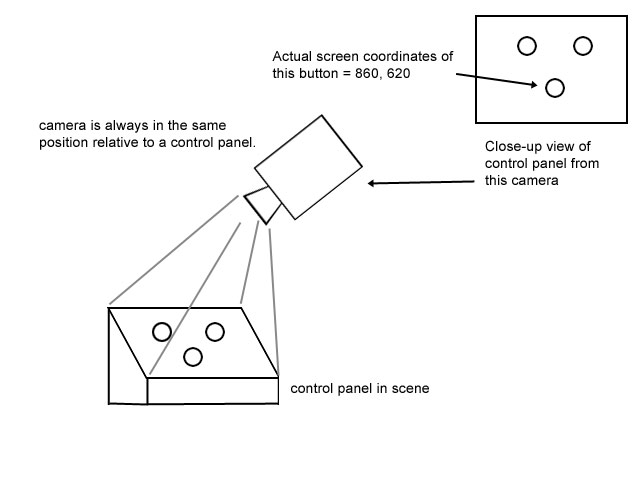 Actual screen coordinates of this button = 860, 620

camera is always in the same position relative to a control panel.

Close-up view of control panel from this camera

control panel in scene