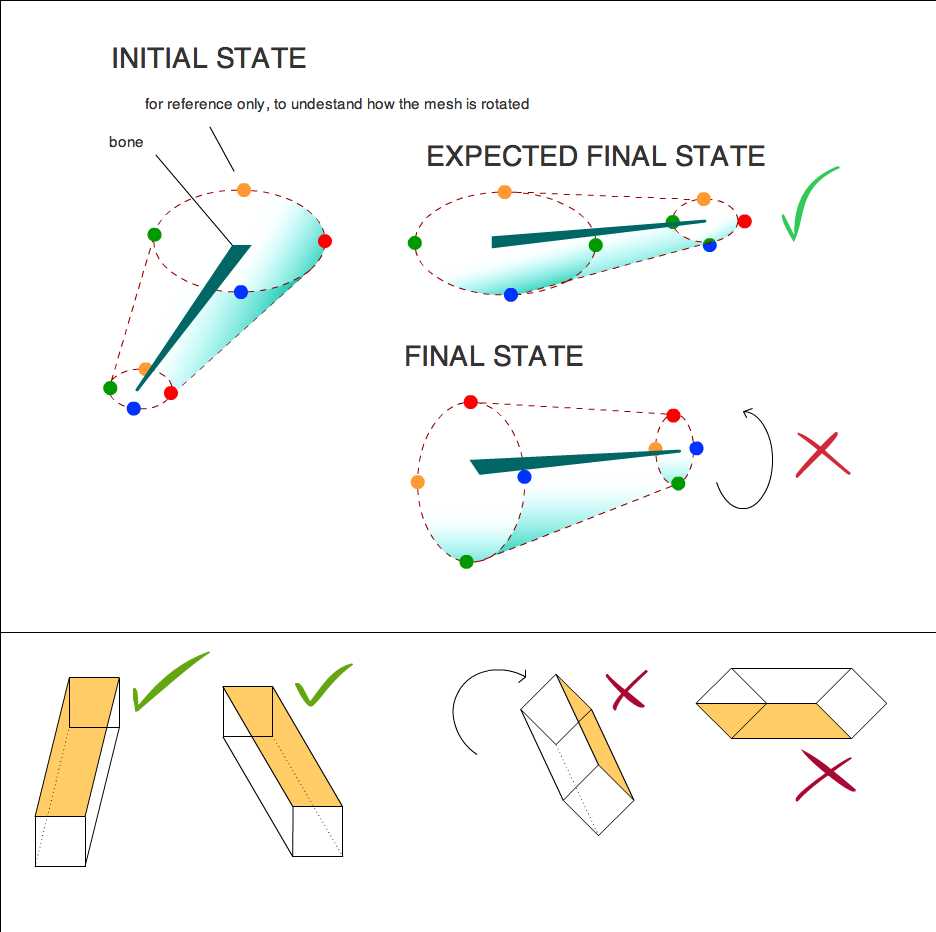 INITIAL STATE

for reference only, to undestand how the mesh is rotated

bone

EXPECTED FINAL STATE

FINAL STATE