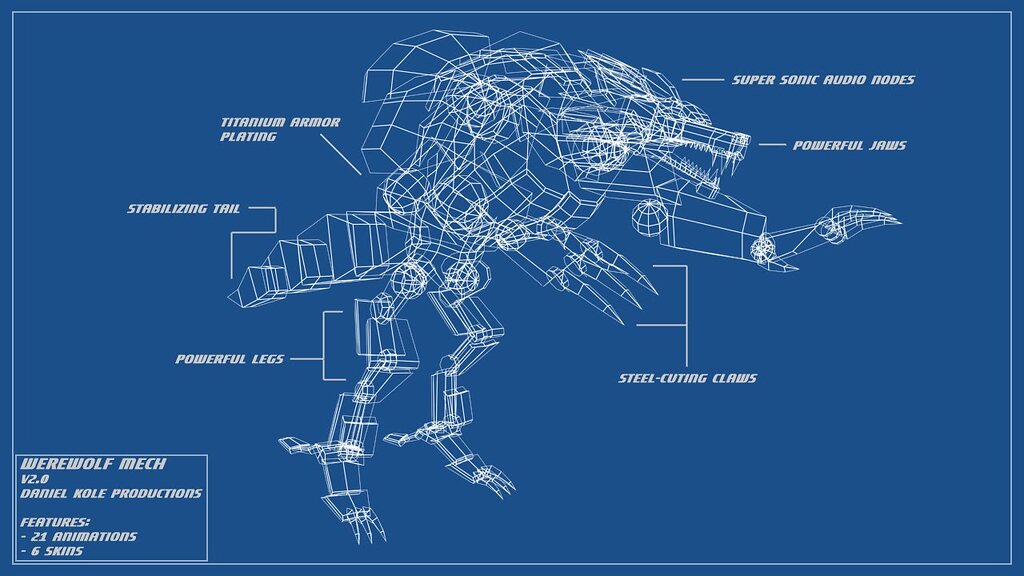 SUPER SONIC AUDIO NODES

TITANIUM ARMOR PLATING

POWERFUL JAWS

STABILIZING TAIL

POWERFUL LEGS

STEEL-CUTING CLAWS

WEREWOLF MECH
V2.0
DANIEL KOLE PRODUCTIONS

FEATURES:
- 21 ANIMATIONS
- 6 SKINS