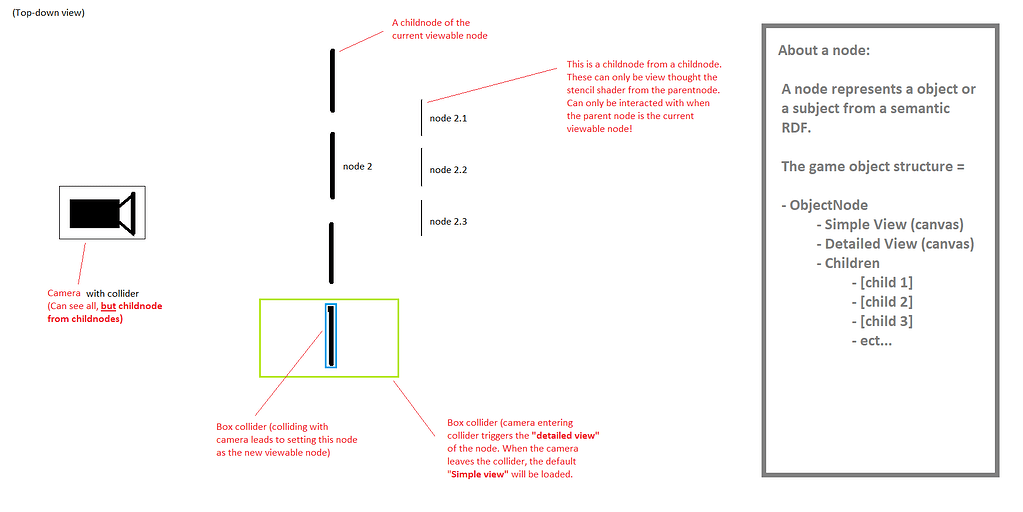 (Top-down view)

A childnode of the current viewable node

This is a childnode from a childnode. These can only be view thought the stencil shader from the parentnode. Can only be interacted with when the parent node is the current viewable node!

node 2.1

node 2

node 2.2

node 2.3

Camera with collider (Can see all, but childnode from childnodes)

Box collider (colliding with camera leads to setting this node as the new viewable node)

Box collider (camera entering collider triggers the "detailed view" of the node. When the camera leaves the collider, the default "Simple view" will be loaded.

About a node:

A node represents a object or a subject from a semantic RDF.

The game object structure =

- ObjectNode
- Simple View (canvas)
- Detailed View (canvas)
- Children
- [child 1]
- [child 2]
- [child 3]
- ect...