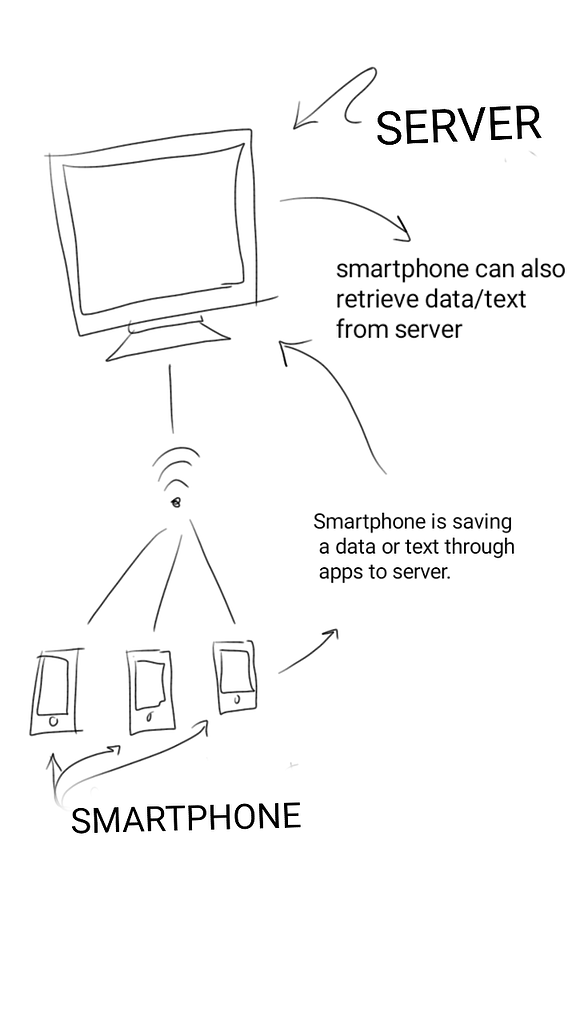 SERVER

smartphone can also retrieve data/text from server

Smartphone is saving a data or text through apps to server.

SMARTPHONE