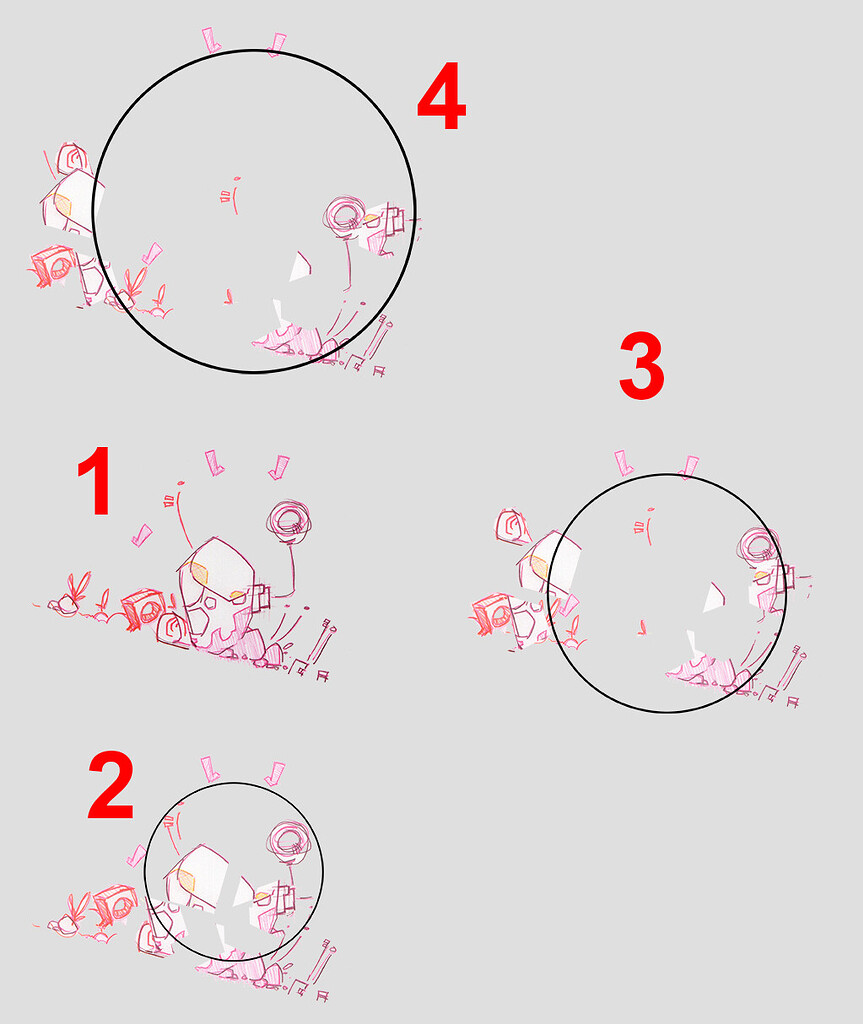 4

3

1

2