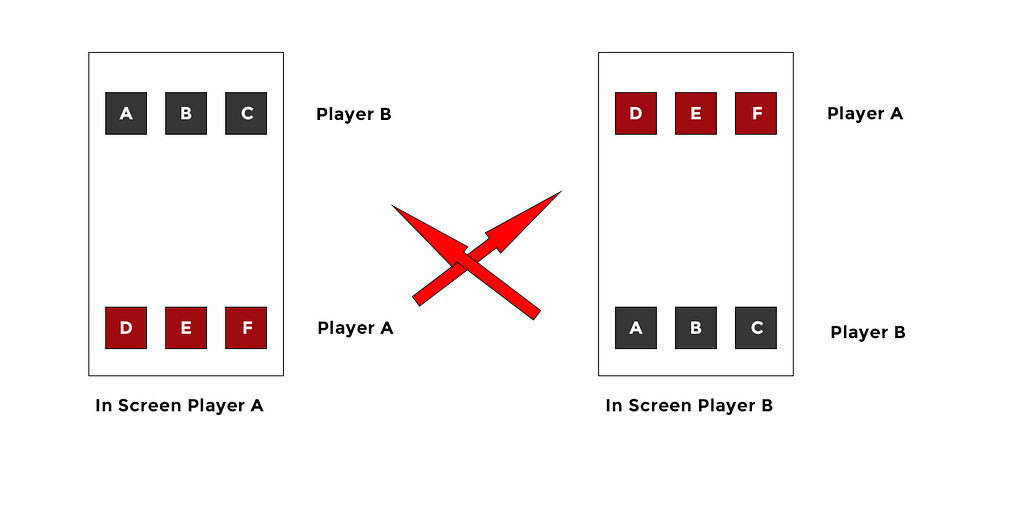 A B C

Player B

D E F

Player A

In Screen Player A

D E F

Player A

A B C

Player B

In Screen Player B