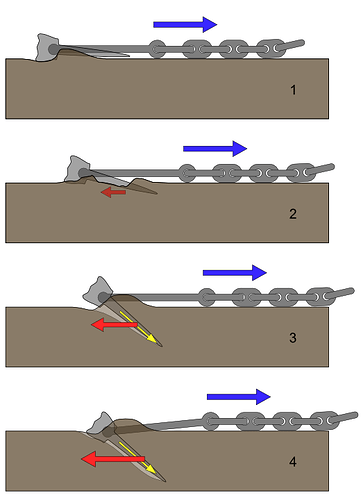 1

2

3

4