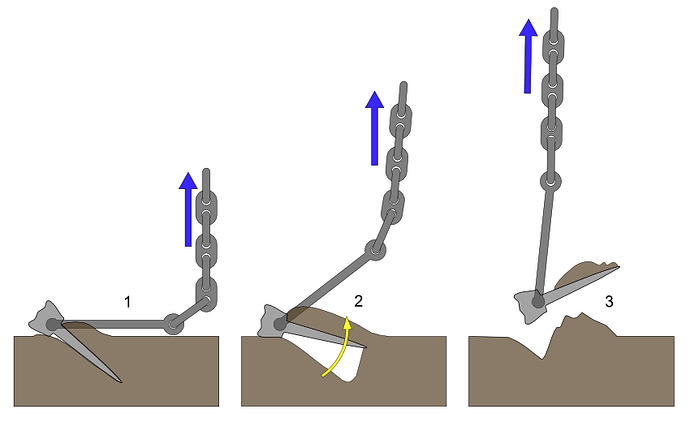 1
2
3