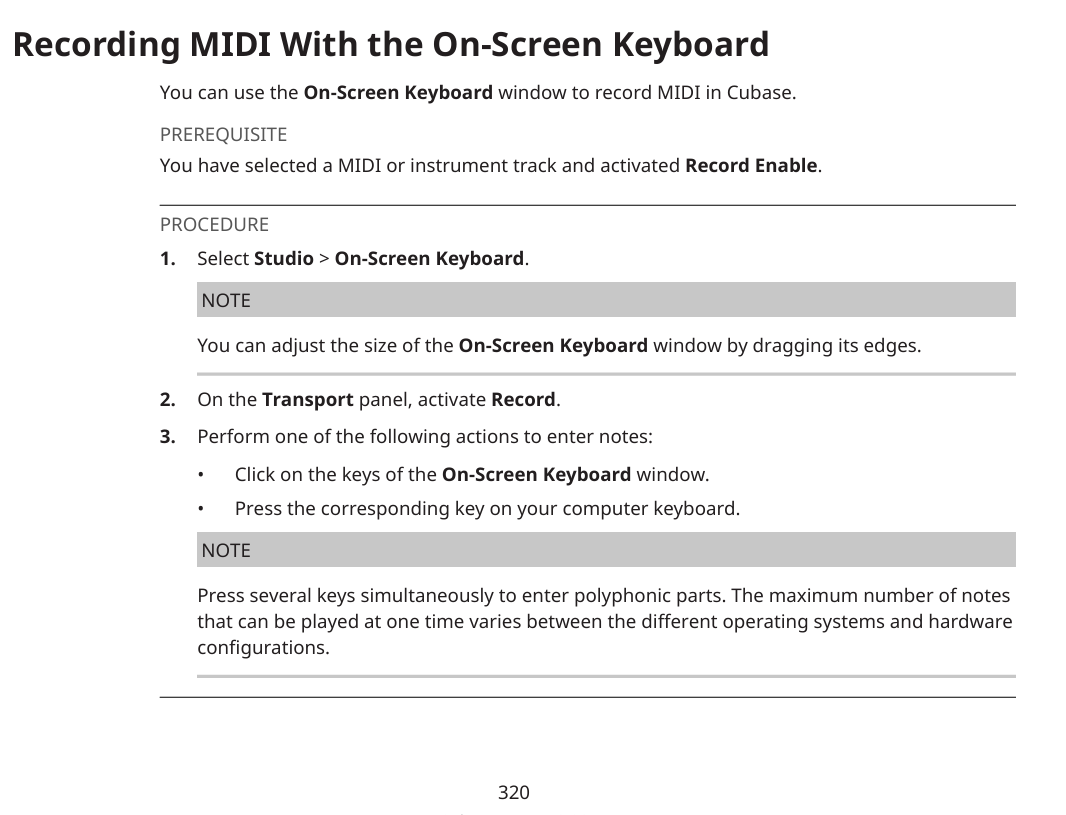 Recording MIDI With the On-Screen Keyboard

You can use the On-Screen Keyboard window to record MIDI in Cubase.

PREREQUISITE

You have selected a MIDI or instrument track and activated Record Enable.

PROCEDURE

1. Select Studio > On-Screen Keyboard.

NOTE

You can adjust the size of the On-Screen Keyboard window by dragging its edges.

2. On the Transport panel, activate Record.

3. Perform one of the following actions to enter notes:

• Click on the keys of the On-Screen Keyboard window.

• Press the corresponding key on your computer keyboard.

NOTE

Press several keys simultaneously to enter polyphonic parts. The maximum number of notes that can be played at one time varies between the different operating systems and hardware configurations.

320