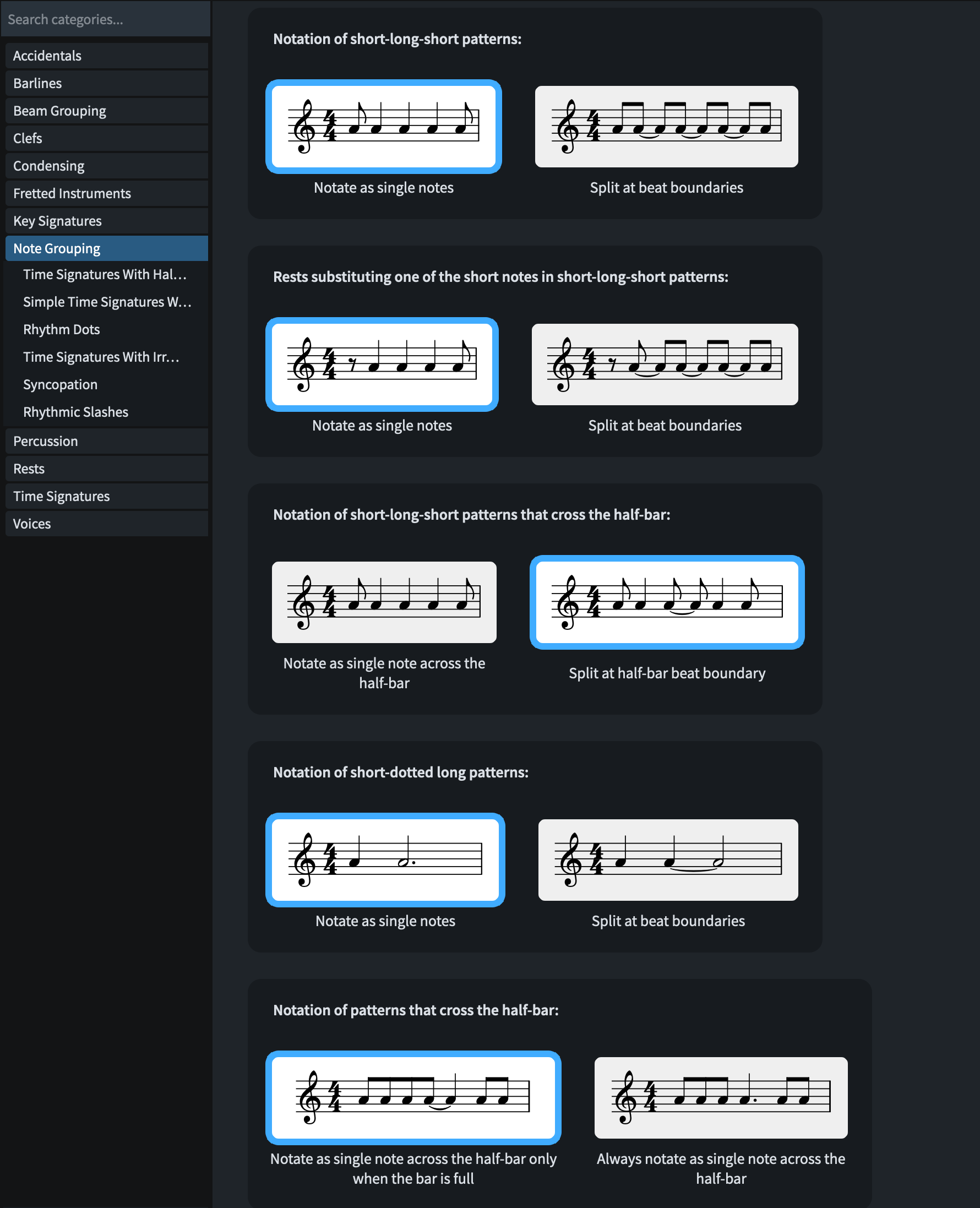 Search categories...

Accidentals
Barlines
Beam Grouping
Clefs
Condensing
Fretted Instruments
Key Signatures
Note Grouping
Time Signatures With Hal…
Simple Time Signatures W…
Rhythm Dots
Time Signatures With Irr…
Syncopation
Rhythmic Slashes
Percussion
Rests
Time Signatures
Voices

Notation of short-long-short patterns:

Notate as single notes

Split at beat boundaries

Rests substituting one of the short notes in short-long-short patterns:

Notate as single notes

Split at beat boundaries

Notation of short-long-short patterns that cross the half-bar:

Notate as single note across the half-bar

Split at half-bar beat boundary

Notation of short-dotted long patterns:

Notate as single notes

Split at beat boundaries

Notation of patterns that cross the half-bar:

Notate as single note across the half-bar only when the bar is full

Always notate as single note across the half-bar