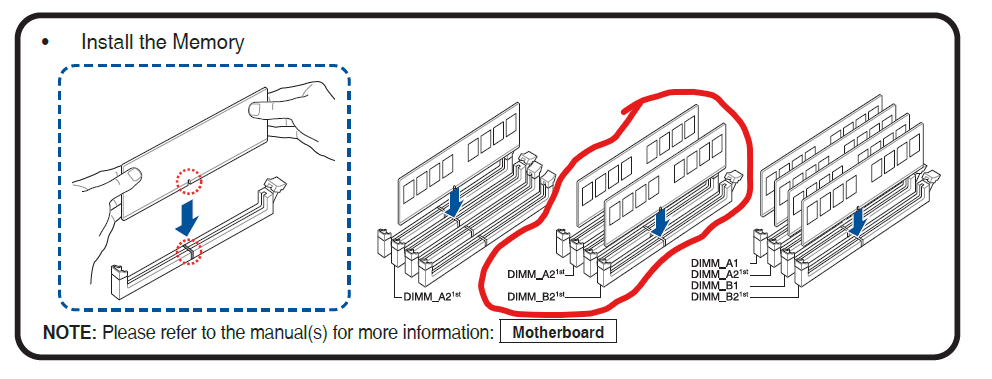 • Install the Memory

DIMM_A2$^{1st}$

DIMM_A2$^{1st}$
DIMM_B2$^{1st}$

DIMM_A1
DIMM_A2$^{1st}$
DIMM_B1
DIMM_B2$^{1st}$

**NOTE:** Please refer to the manual(s) for more information: Motherboard