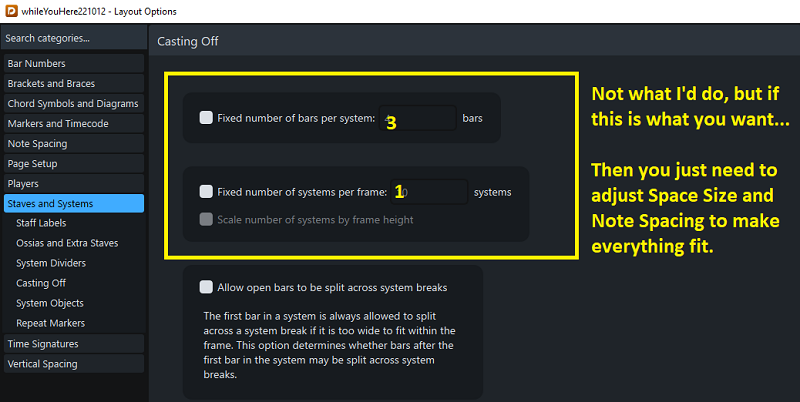 whileYouHere221012 - Layout Options

Search categories...

Bar Numbers
Brackets and Braces
Chord Symbols and Diagrams
Markers and Timecode
Note Spacing
Page Setup
Players
Staves and Systems
Staff Labels
Ossias and Extra Staves
System Dividers
Casting Off
System Objects
Repeat Markers
Time Signatures
Vertical Spacing

Casting Off

Fixed number of bars per system: 3 bars

Fixed number of systems per frame: 1 systems

Scale number of systems by frame height

Allow open bars to be split across system breaks

The first bar in a system is always allowed to split across a system break if it is too wide to fit within the frame. This option determines whether bars after the first bar in the system may be split across system breaks.

Not what I'd do, but if this is what you want...

Then you just need to adjust Space Size and Note Spacing to make everything fit.