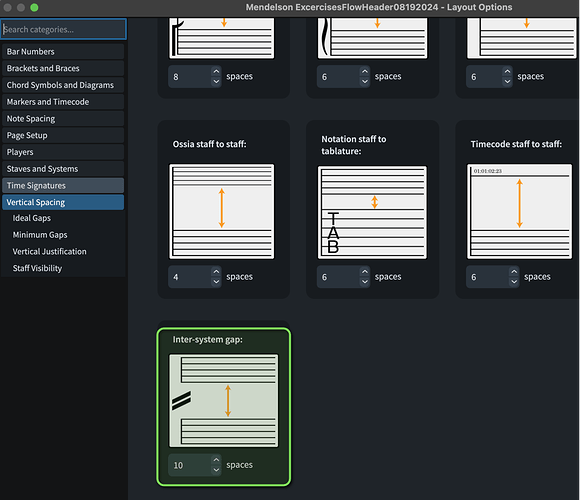 Mendelson ExcercisesFlowHeader08192024 - Layout Options

Search categories...

Bar Numbers
Brackets and Braces
Chord Symbols and Diagrams
Markers and Timecode
Note Spacing
Page Setup
Players
Staves and Systems
Time Signatures
Vertical Spacing
Ideal Gaps
Minimum Gaps
Vertical Justification
Staff Visibility

8 spaces

6 spaces

6 spaces

Ossia staff to staff:

4 spaces

Notation staff to tablature:

TAB

6 spaces

Timecode staff to staff:

01:01:02:23

6 spaces

Inter-system gap:

10 spaces