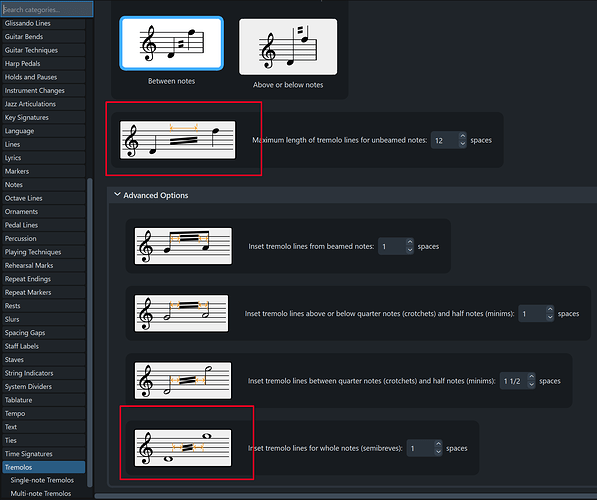 Search categories...
Glissando Lines
Guitar Bends
Guitar Techniques
Harp Pedals
Holds and Pauses
Instrument Changes
Jazz Articulations
Key Signatures
Language
Lines
Lyrics
Markers
Notes
Octave Lines
Ornaments
Pedal Lines
Percussion
Playing Techniques
Rehearsal Marks
Repeat Endings
Repeat Markers
Rests
Slurs
Spacing Gaps
Staff Labels
Staves
String Indicators
System Dividers
Tablature
Tempo
Text
Ties
Time Signatures
Tremolos
Single-note Tremolos
Multi-note Tremolos

Between notes

Above or below notes

Maximum length of tremolo lines for unbeamed notes: 12 spaces

Advanced Options

Inset tremolo lines from beamed notes: 1 spaces

Inset tremolo lines above or below quarter notes (crotchets) and half notes (minims): 1 spaces

Inset tremolo lines between quarter notes (crotchets) and half notes (minims): 1 1/2 spaces

Inset tremolo lines for whole notes (semibreves): 1 spaces