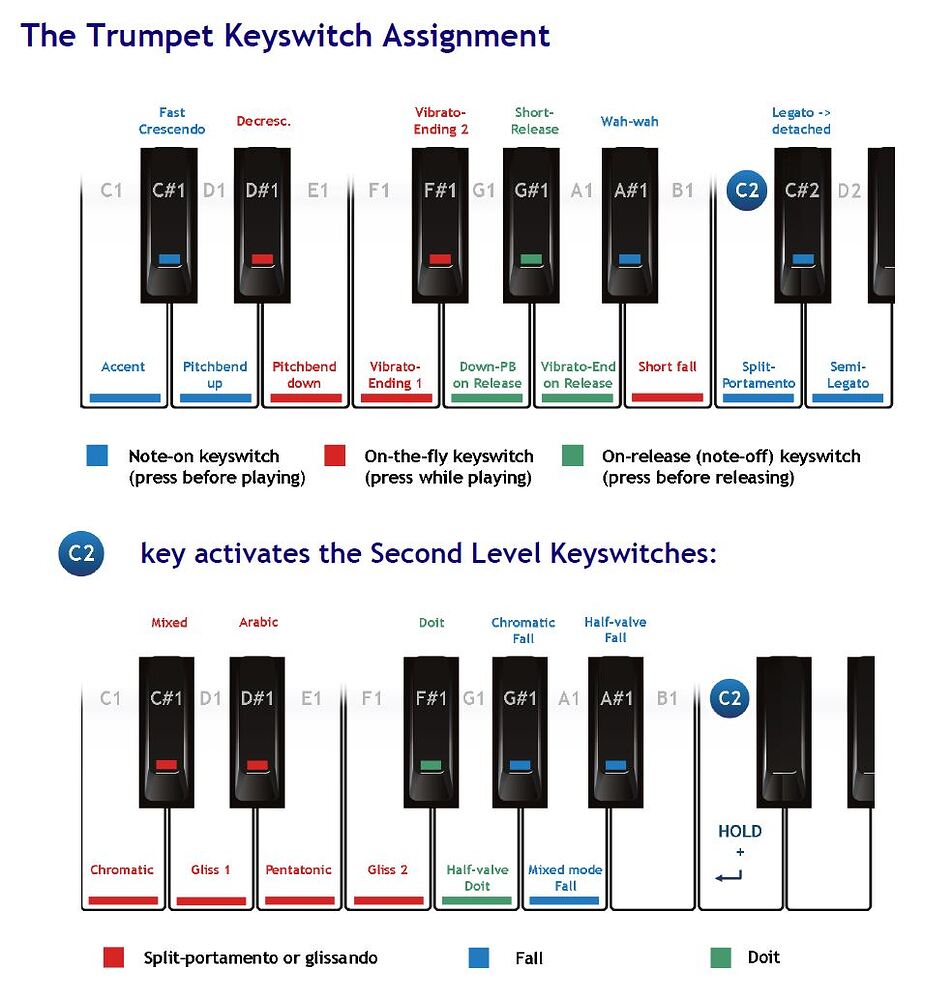 The Trumpet Keyswitch Assignment

Fast Crescendo

Decresc.

Vibrato-Ending 2

Short-Release

Wah-wah

Legato -> detached

C1 C#1 D1 D#1 E1 F1 F#1 G1 G#1 A1 A#1 B1 C2 C#2 D2

Accent

Pitchbend up

Pitchbend down

Vibrato-Ending 1

Down-PB on Release

Vibrato-End on Release

Short fall

Split-Portamento

Semi-Legato

Note-on keyswitch (press before playing)

On-the-fly keyswitch (press while playing)

On-release (note-off) keyswitch (press before releasing)

C2 key activates the Second Level Keyswitches:

Mixed

Arabic

Doit

Chromatic Fall

Half-valve Fall

C1 C#1 D1 D#1 E1 F1 F#1 G1 G#1 A1 A#1 B1 C2

Chromatic

Gliss 1

Pentatonic

Gliss 2

Half-valve Doit

Mixed mode Fall

HOLD +

Split-portamento or glissando

Fall

Doit