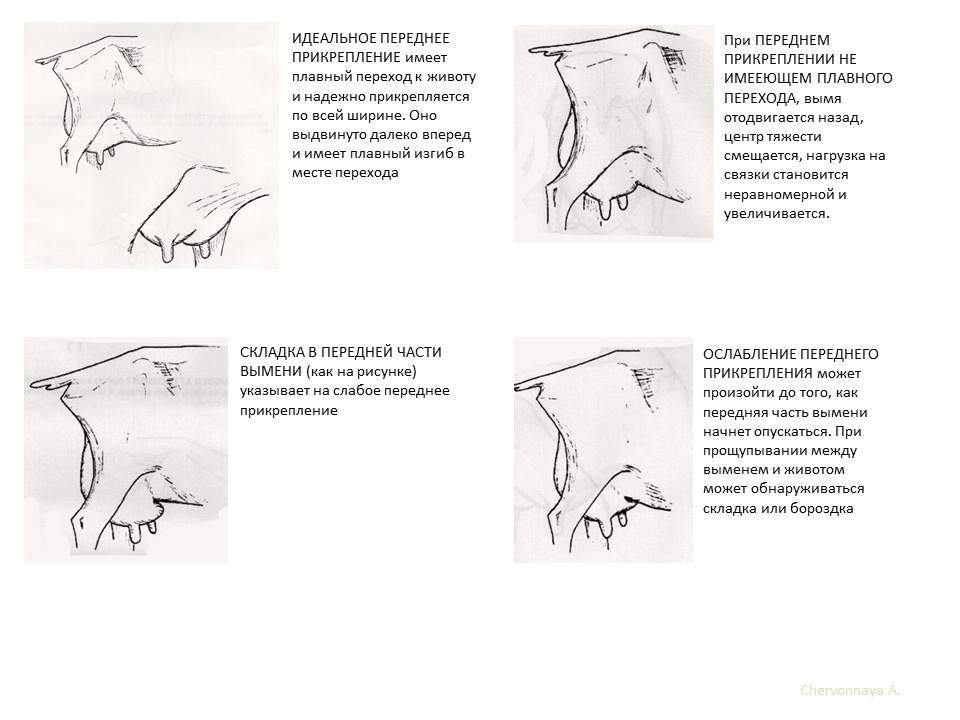 ИДЕАЛЬНОЕ ПЕРЕДНЕЕ ПРИКРЕПЛЕНИЕ имеет плавный переход к животу и надежно прикрепляется по всей ширине. Оно выдвинуто далеко вперед и имеет плавный изгиб в месте перехода

При ПЕРЕДНЕМ ПРИКРЕПЛЕНИИ НЕ ИМЕЕЮЩЕМ ПЛАВНОГО ПЕРЕХОДА, вымя отодвигается назад, центр тяжести смещается, нагрузка на связки становится неравномерной и увеличивается.

СКЛАДКА В ПЕРЕДНЕЙ ЧАСТИ ВЫМЕНИ (как на рисунке) указывает на слабое переднее прикрепление

ОСЛАБЛЕНИЕ ПЕРЕДНЕГО ПРИКРЕПЛЕНИЯ может произойти до того, как передняя часть вымени начнет опускаться. При прощупывании между выменем и животом может обнаруживаться складка или бороздка

Chervonnaya A.