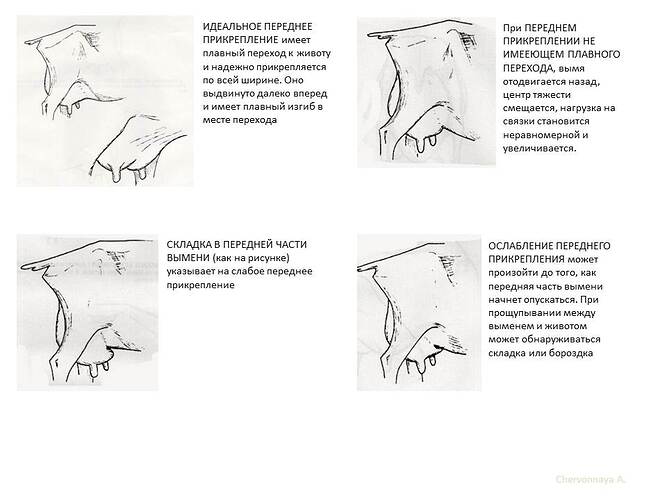 ИДЕАЛЬНОЕ ПЕРЕДНЕЕ ПРИКРЕПЛЕНИЕ имеет плавный переход к животу и надежно прикрепляется по всей ширине. Оно выдвинуто далеко вперед и имеет плавный изгиб в месте перехода

При ПЕРЕДНЕМ ПРИКРЕПЛЕНИИ НЕ ИМЕЕЮЩЕМ ПЛАВНОГО ПЕРЕХОДА, вымя отодвигается назад, центр тяжести смещается, нагрузка на связки становится неравномерной и увеличивается.

СКЛАДКА В ПЕРЕДНЕЙ ЧАСТИ ВЫМЕНИ (как на рисунке) указывает на слабое переднее прикрепление

ОСЛАБЛЕНИЕ ПЕРЕДНЕГО ПРИКРЕПЛЕНИЯ может произойти до того, как передняя часть вымени начнет опускаться. При прощупывании между выменем и животом может обнаруживаться складка или бороздка

Chervonnaya A.