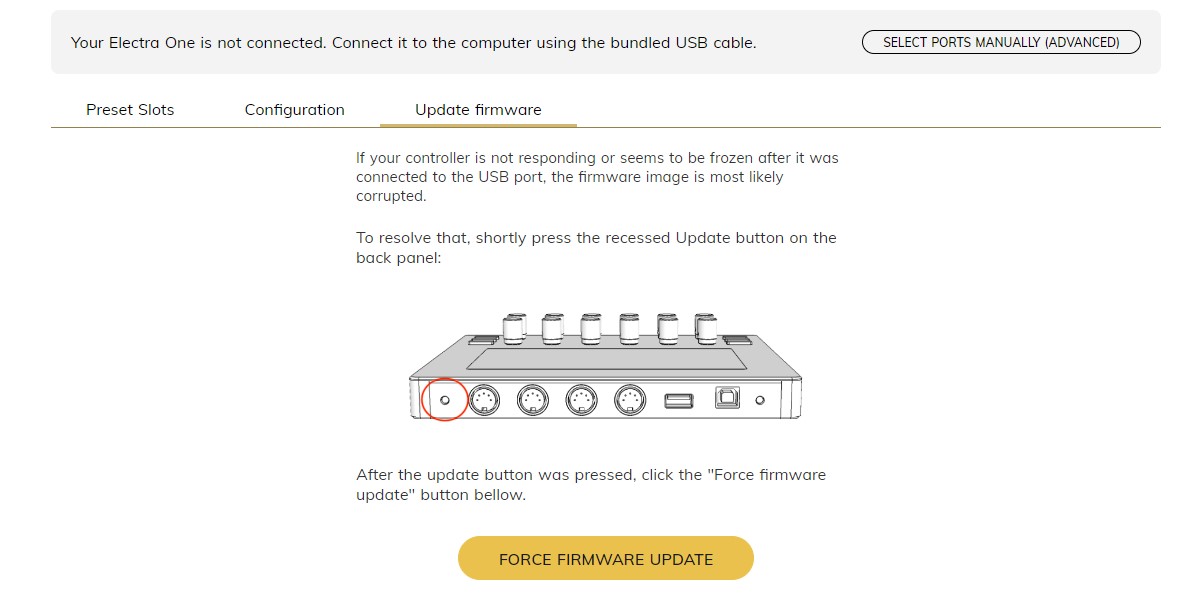 Your Electra One is not connected. Connect it to the computer using the bundled USB cable.

SELECT PORTS MANUALLY (ADVANCED)

Preset Slots

Configuration

Update firmware

If your controller is not responding or seems to be frozen after it was connected to the USB port, the firmware image is most likely corrupted.

To resolve that, shortly press the recessed Update button on the back panel:

After the update button was pressed, click the "Force firmware update" button bellow.

FORCE FIRMWARE UPDATE