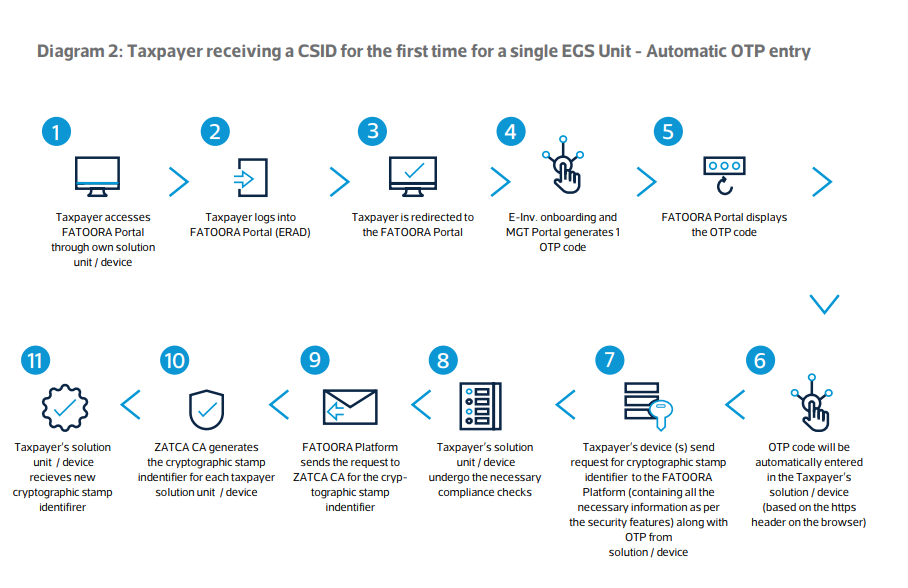 Diagram 2: Taxpayer receiving a CSID for the first time for a single EGS Unit - Automatic OTP entry

1
Taxpayer accesses FATOORA Portal through own solution unit / device

2
Taxpayer logs into FATOORA Portal (ERAD)

3
Taxpayer is redirected to the FATOORA Portal

4
E-Inv. onboarding and MGT Portal generates 1 OTP code

5
FATOORA Portal displays the OTP code

6
OTP code will be automatically entered in the Taxpayer's solution / device (based on the https header on the browser)

7
Taxpayer's device (s) send request for cryptographic stamp identifier to the FATOORA Platform (containing all the necessary information as per the security features) along with OTP from solution / device

8
Taxpayer's solution unit / device undergo the necessary compliance checks

9
FATOORA Platform sends the request to ZATCA CA for the cryptographic stamp indentifier

10
ZATCA CA generates the cryptographic stamp indentifier for each taxpayer solution unit / device

11
Taxpayer's solution unit / device recieves new cryptographic stamp identifirer