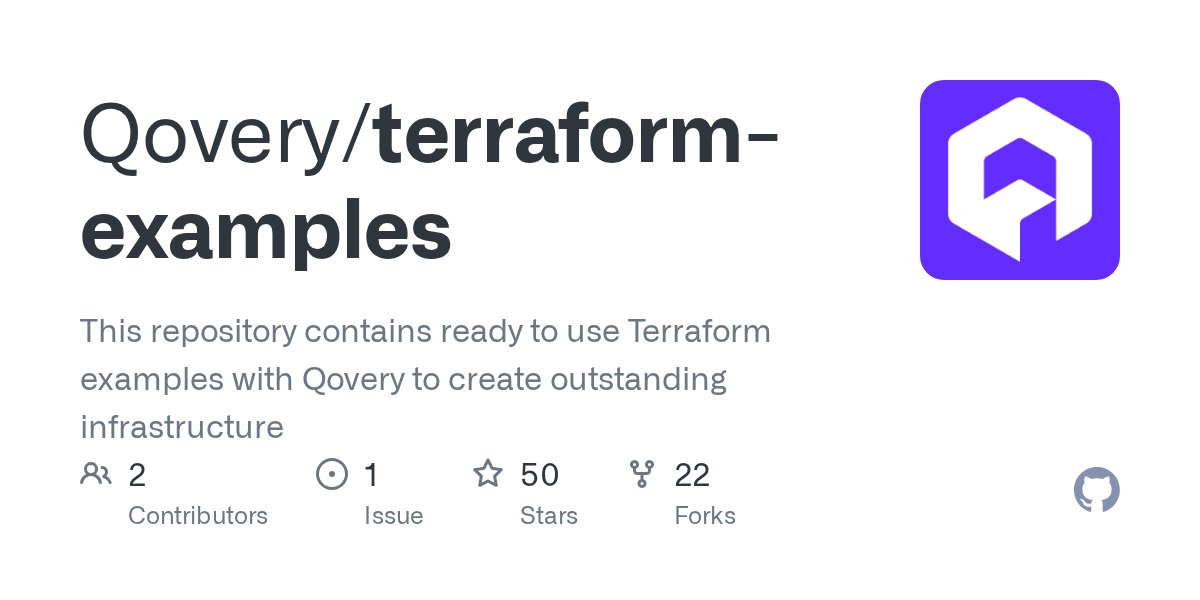 Qovery/terraform-examples

This repository contains ready to use Terraform examples with Qovery to create outstanding infrastructure

2
Contributors

1
Issue

50
Stars

22
Forks