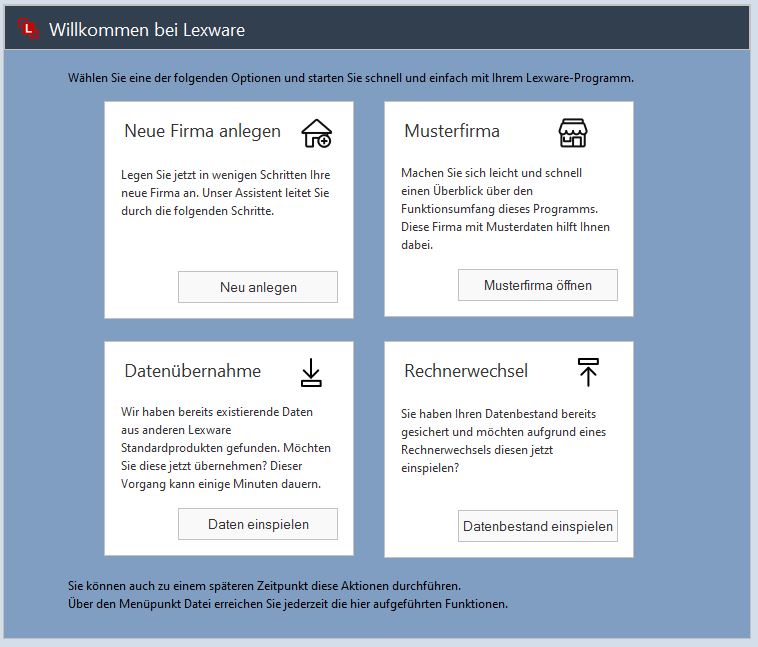 L Willkommen bei Lexware

Wählen Sie eine der folgenden Optionen und starten Sie schnell und einfach mit Ihrem Lexware-Programm.

Neue Firma anlegen

Legen Sie jetzt in wenigen Schritten Ihre neue Firma an. Unser Assistent leitet Sie durch die folgenden Schritte.

Neu anlegen

Musterfirma

Machen Sie sich leicht und schnell einen Überblick über den Funktionsumfang dieses Programms. Diese Firma mit Musterdaten hilft Ihnen dabei.

Musterfirma öffnen

Datenübernahme

Wir haben bereits existierende Daten aus anderen Lexware Standardprodukten gefunden. Möchten Sie diese jetzt übernehmen? Dieser Vorgang kann einige Minuten dauern.

Daten einspielen

Rechnerwechsel

Sie haben Ihren Datenbestand bereits gesichert und möchten aufgrund eines Rechnerwechsels diesen jetzt einspielen?

Datenbestand einspielen

Sie können auch zu einem späteren Zeitpunkt diese Aktionen durchführen.
Über den Menüpunkt Datei erreichen Sie jederzeit die hier aufgeführten Funktionen.