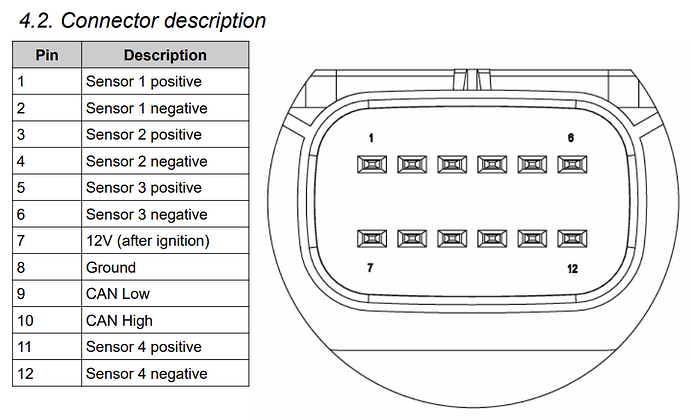 4.2. Connector description

| Pin | Description |
|---|---|
| 1 | Sensor 1 positive |
| 2 | Sensor 1 negative |
| 3 | Sensor 2 positive |
| 4 | Sensor 2 negative |
| 5 | Sensor 3 positive |
| 6 | Sensor 3 negative |
| 7 | 12V (after ignition) |
| 8 | Ground |
| 9 | CAN Low |
| 10 | CAN High |
| 11 | Sensor 4 positive |
| 12 | Sensor 4 negative |

1
6
7
12