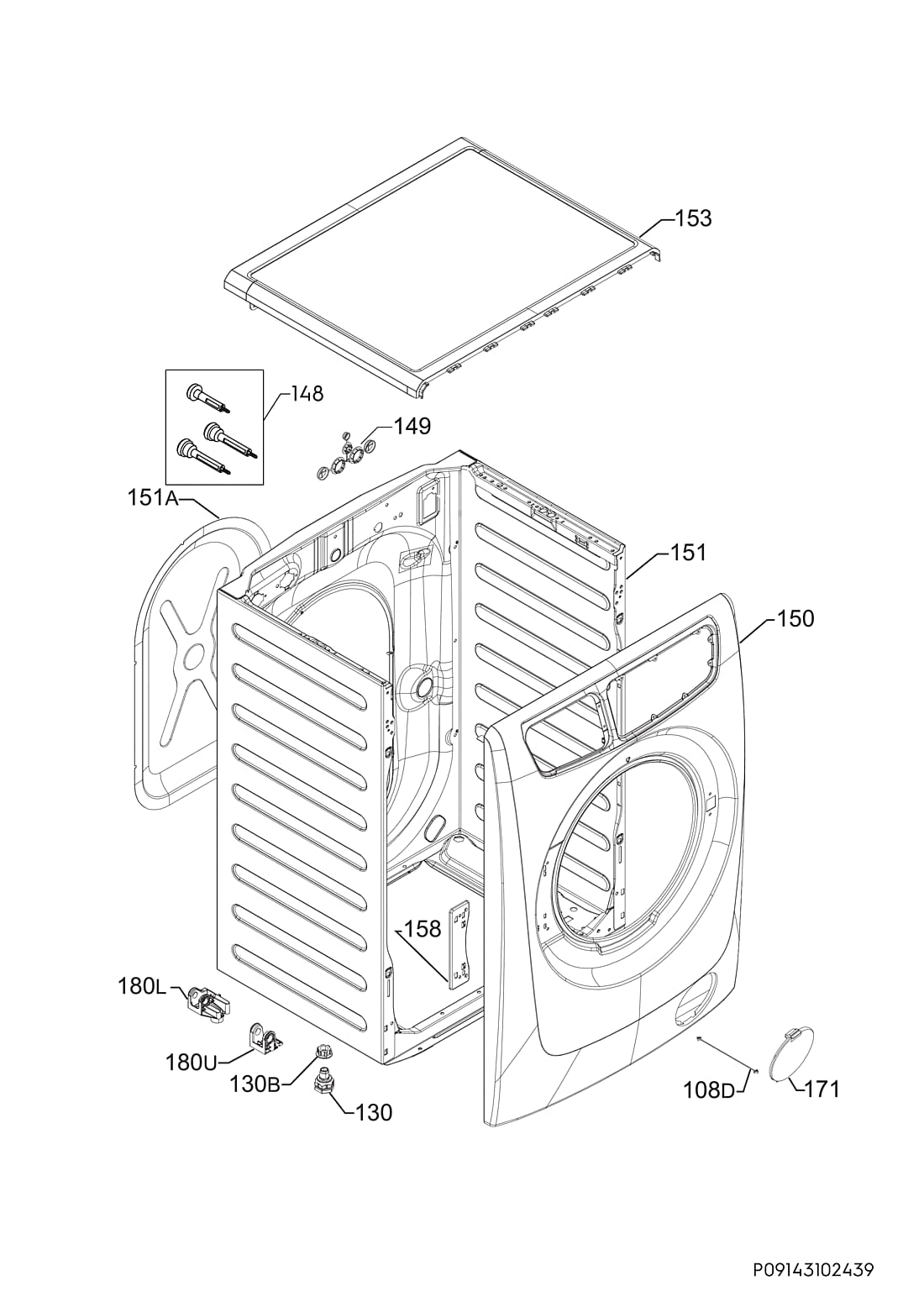 153
148
149
151A
151
150
158
180L
180U
130B
130
108D
171
P09143102439