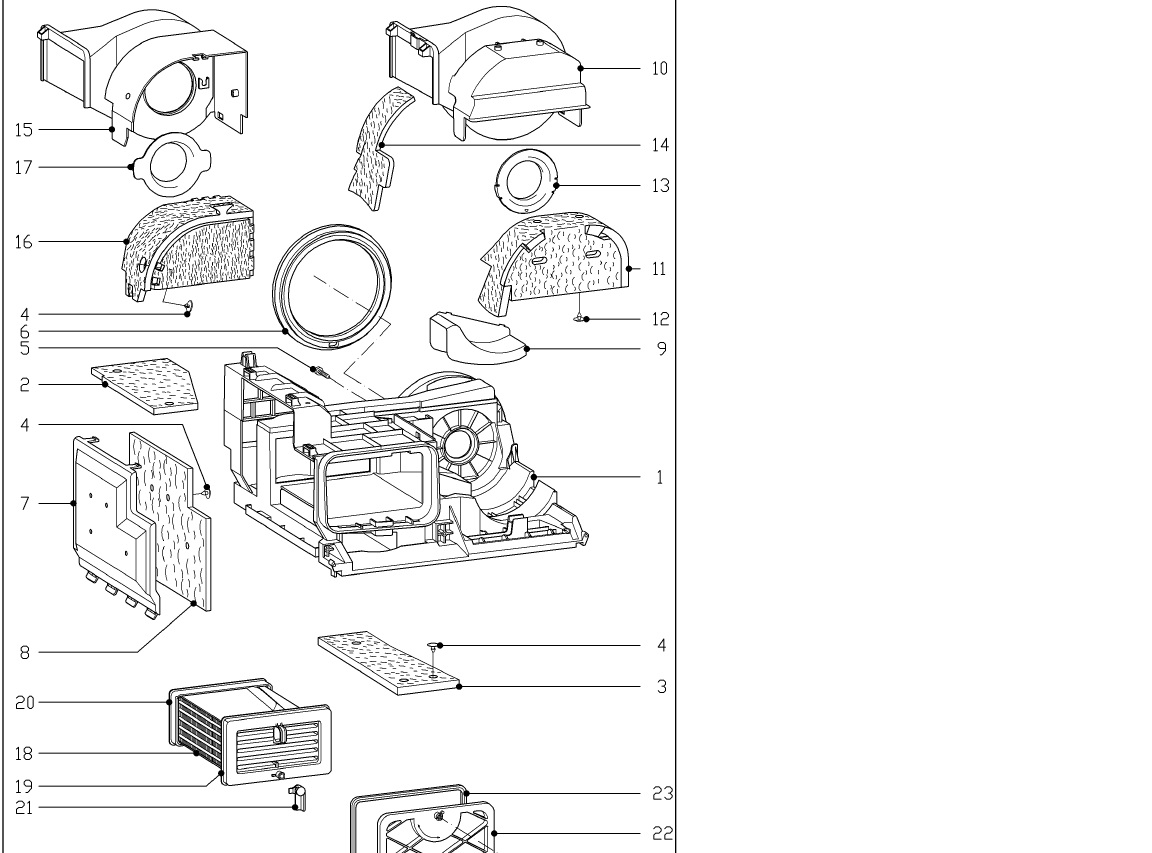 15
17
16
4
6
5
2
4
7
8
20
18
19
21
10
14
13
11
12
9
1
4
3
23
22