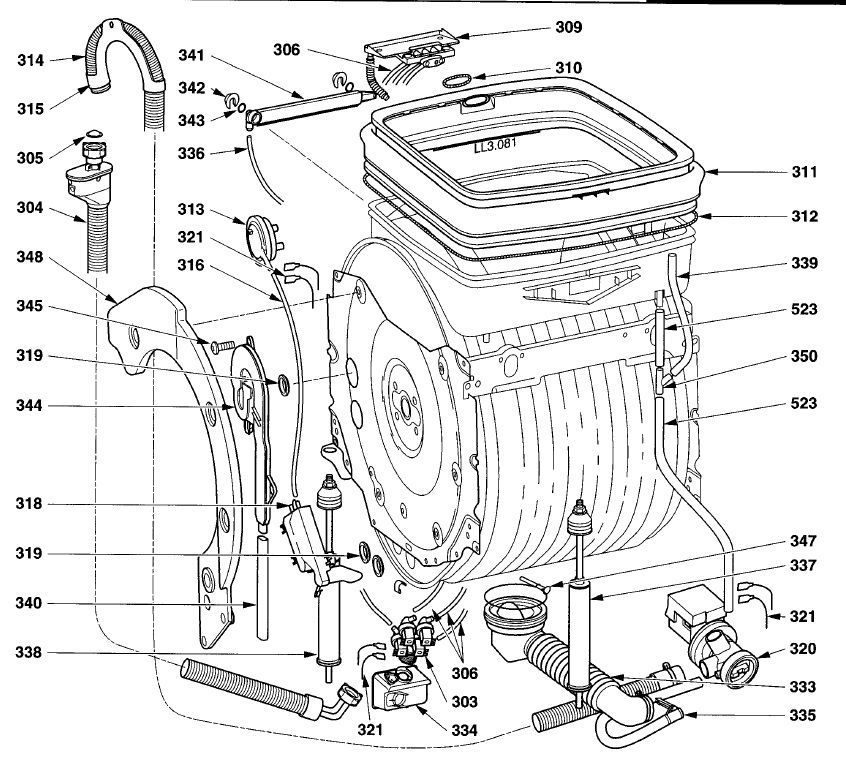 314
315
305
304
348
345
319
344
318
319
340
338
341
342
343
336
313
321
316
306
309
310
LL3.081
311
312
339
523
350
523
347
337
321
320
333
335
306
303
334
321