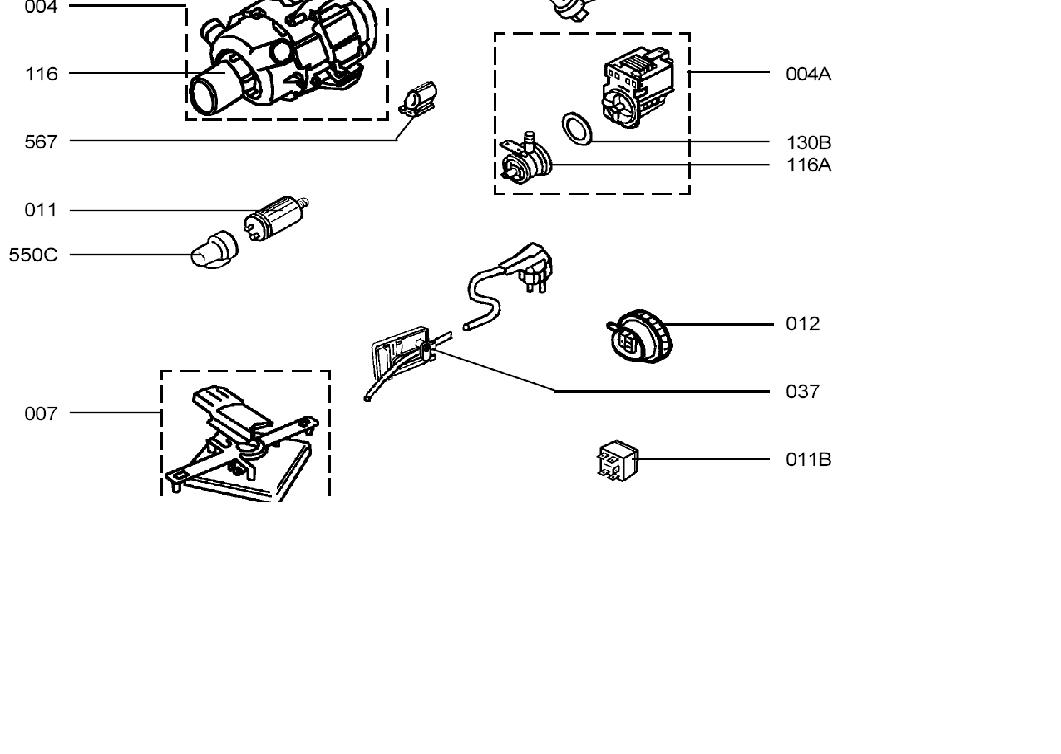 004
116
567
011
550C
007
004A
130B
116A
012
037
011B