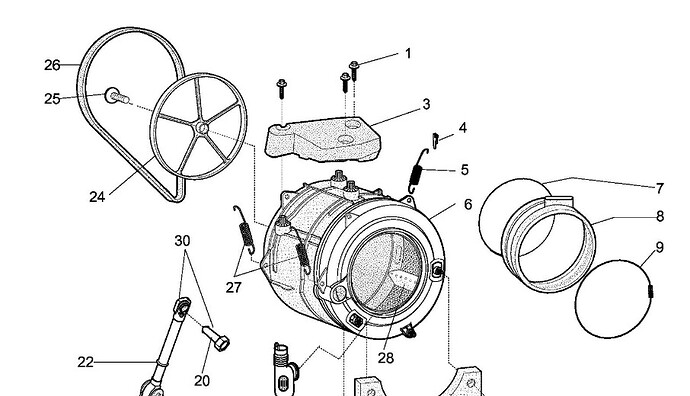 26
25
24
1
3
4
5
6
7
8
9
30
27
28
22
20