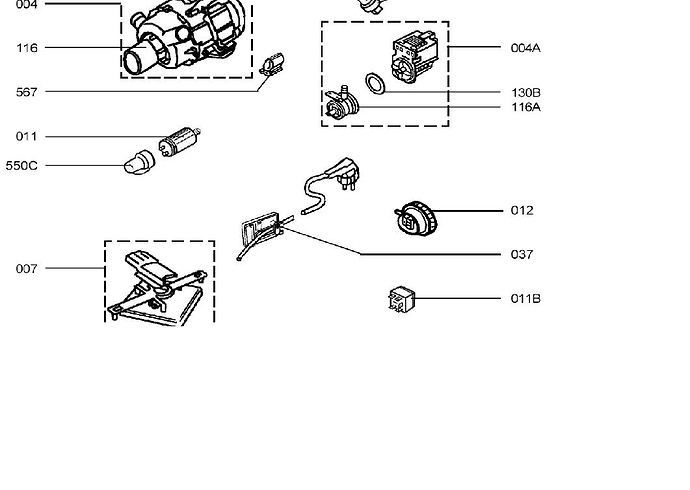 004
116
567
011
550C
007
004A
130B
116A
012
037
011B