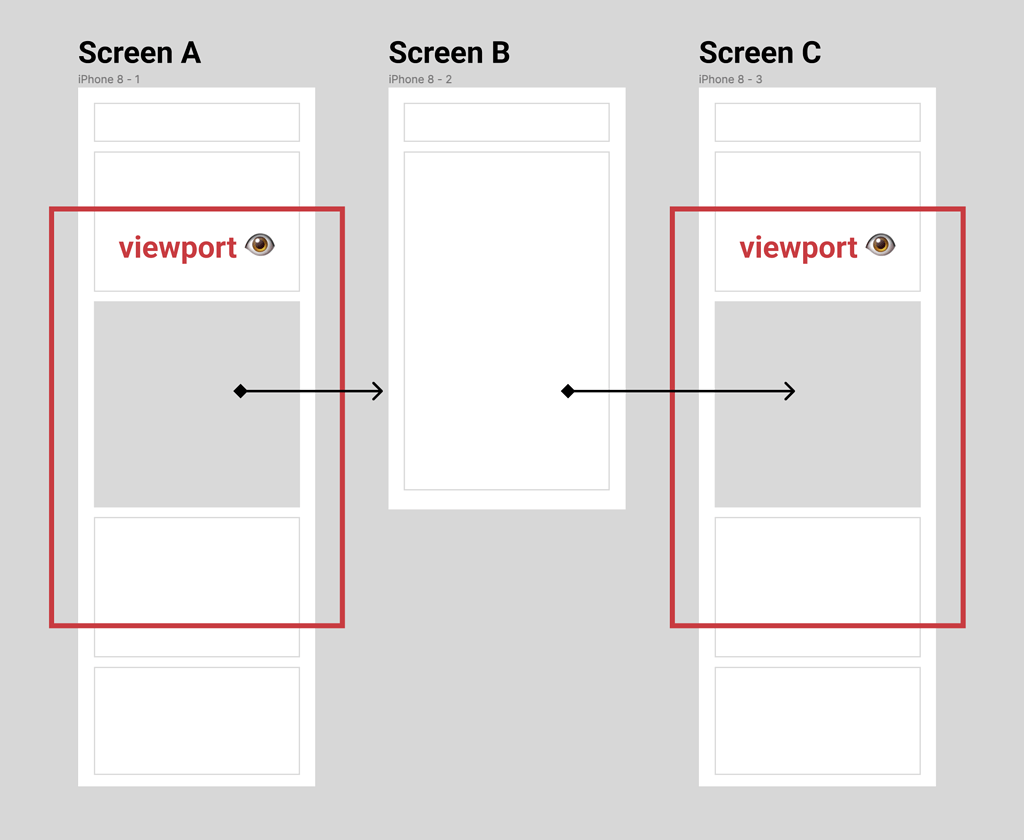 Screen A
iPhone 8 - 1

viewport 👁️

Screen B
iPhone 8 - 2

Screen C
iPhone 8 - 3

viewport 👁️