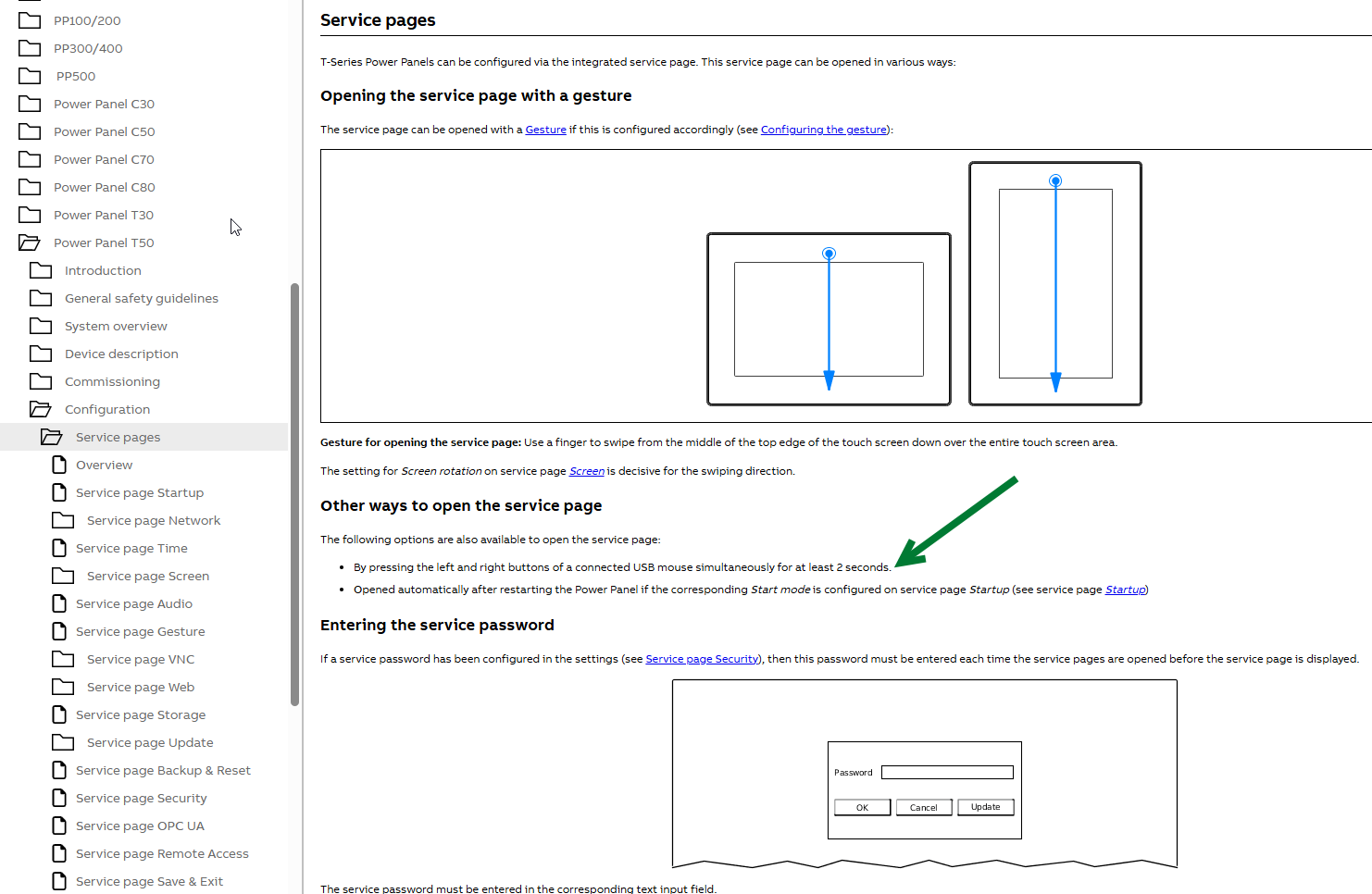 PP100/200
PP300/400
PP500
Power Panel C30
Power Panel C50
Power Panel C70
Power Panel C80
Power Panel T30
Power Panel T50
Introduction
General safety guidelines
System overview
Device description
Commissioning
Configuration
Service pages
Overview
Service page Startup
Service page Network
Service page Time
Service page Screen
Service page Audio
Service page Gesture
Service page VNC
Service page Web
Service page Storage
Service page Update
Service page Backup & Reset
Service page Security
Service page OPC UA
Service page Remote Access
Service page Save & Exit

Service pages

T-Series Power Panels can be configured via the integrated service page. This service page can be opened in various ways:

Opening the service page with a gesture

The service page can be opened with a Gesture if this is configured accordingly (see Configuring the gesture):

Gesture for opening the service page: Use a finger to swipe from the middle of the top edge of the touch screen down over the entire touch screen area.

The setting for Screen rotation on service page Screen is decisive for the swiping direction.

Other ways to open the service page

The following options are also available to open the service page:

• By pressing the left and right buttons of a connected USB mouse simultaneously for at least 2 seconds.
• Opened automatically after restarting the Power Panel if the corresponding Start mode is configured on service page Startup (see service page Startup)

Entering the service password

If a service password has been configured in the settings (see Service page Security), then this password must be entered each time the service pages are opened before the service page is displayed.

Password
OK Cancel Update

The service password must be entered in the corresponding text input field.