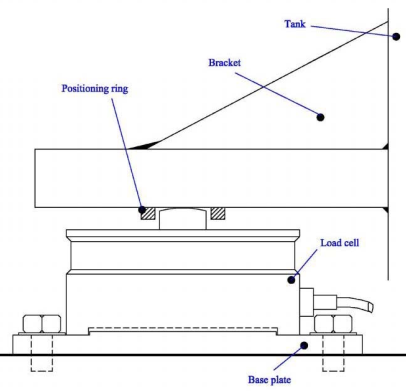 Tank

Bracket

Positioning ring

Load cell

Base plate