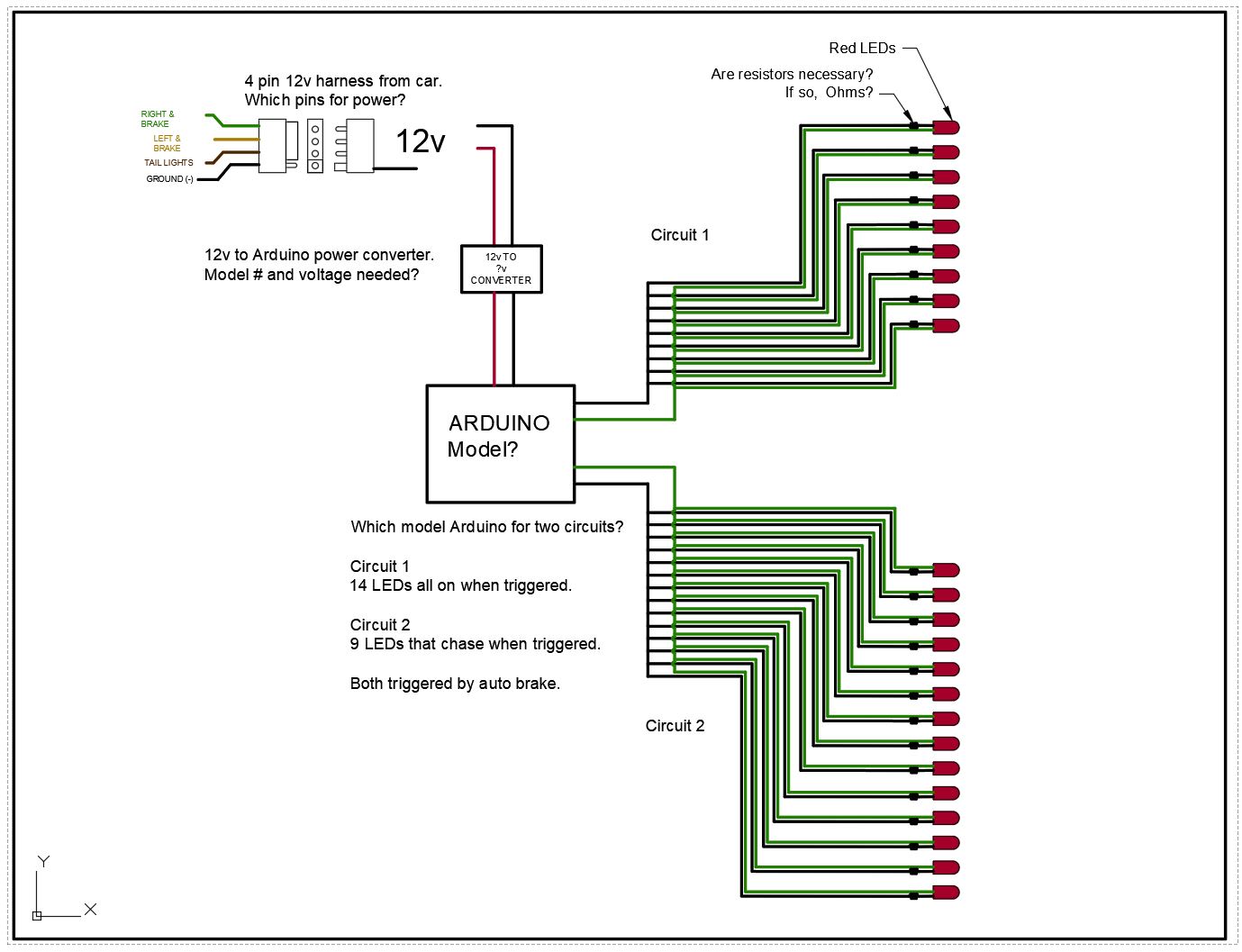 Red LEDs

Are resistors necessary?
If so, Ohms?

4 pin 12v harness from car.
Which pins for power?

RIGHT & BRAKE
LEFT & BRAKE
TAIL LIGHTS
GROUND (-)

12v

12v to Arduino power converter.
Model # and voltage needed?

12v TO ?v CONVERTER

Circuit 1

ARDUINO
Model?

Which model Arduino for two circuits?

Circuit 1
14 LEDs all on when triggered.

Circuit 2
9 LEDs that chase when triggered.

Both triggered by auto brake.

Circuit 2

Y
X