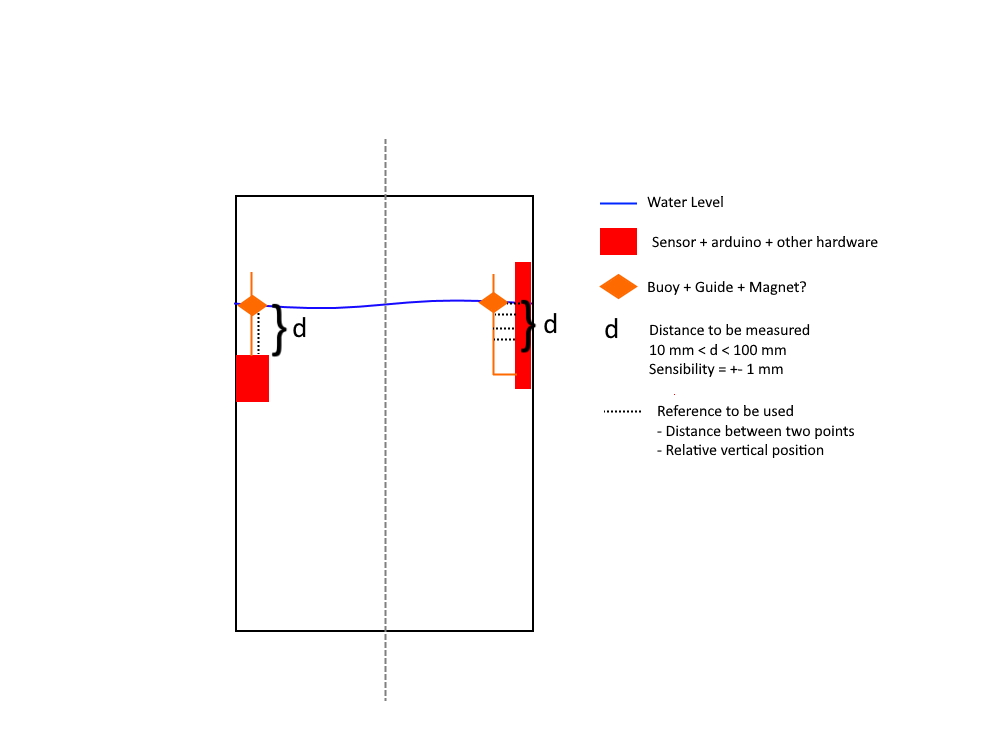 d

d

Water Level

Sensor + arduino + other hardware

Buoy + Guide + Magnet?

d Distance to be measured
10 mm < d < 100 mm
Sensibility = +- 1 mm

Reference to be used
- Distance between two points
- Relative vertical position