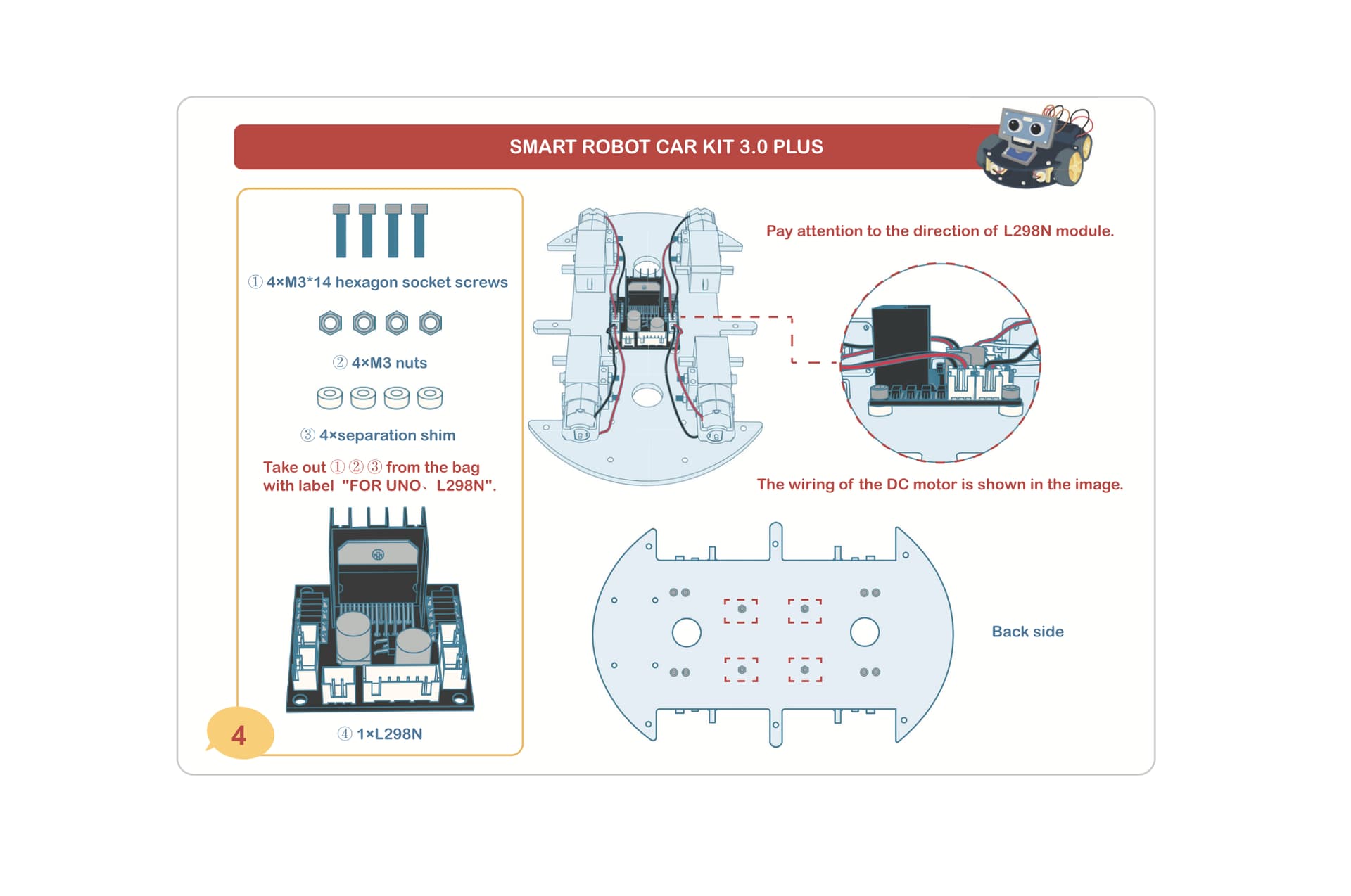 SMART ROBOT CAR KIT 3.0 PLUS

① 4×M3*14 hexagon socket screws

② 4×M3 nuts

③ 4×separation shim

Take out ①②③ from the bag with label "FOR UNO、L298N".

④ 1×L298N

4

Pay attention to the direction of L298N module.

The wiring of the DC motor is shown in the image.

Back side