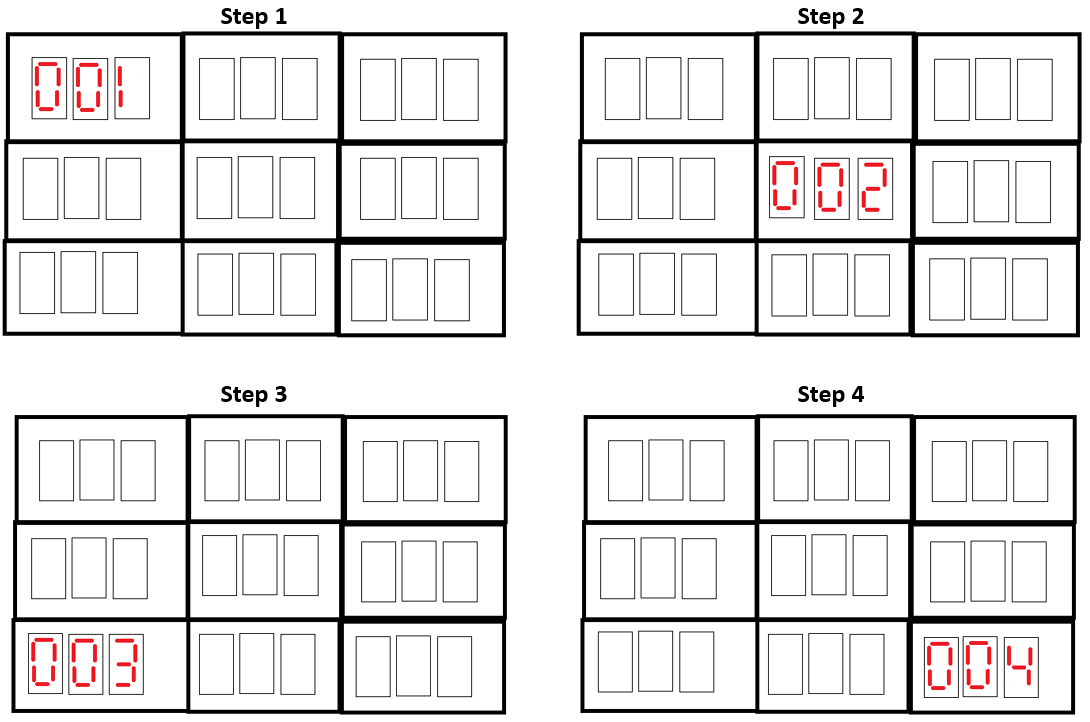 Step 1

001

Step 2

002

Step 3

003

Step 4

004