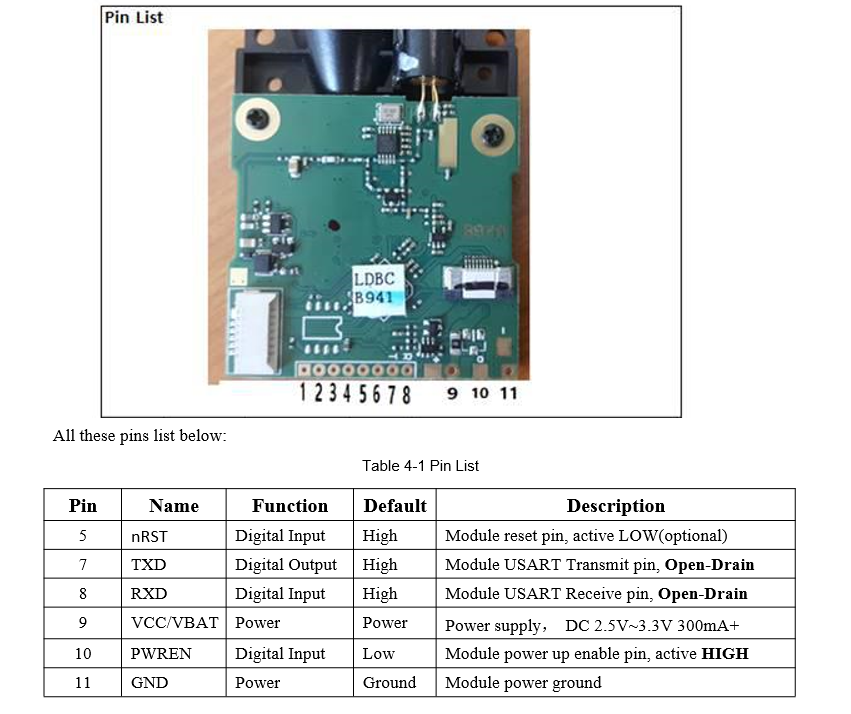 Pin List

LDBC
B941

1 2 3 4 5 6 7 8 9 10 11

All these pins list below:

Table 4-1 Pin List

| Pin | Name | Function | Default | Description |
|---|---|---|---|---|
| 5 | nRST | Digital Input | High | Module reset pin, active LOW(optional) |
| 7 | TXD | Digital Output | High | Module USART Transmit pin, **Open-Drain** |
| 8 | RXD | Digital Input | High | Module USART Receive pin, **Open-Drain** |
| 9 | VCC/VBAT | Power | Power | Power supply， DC 2.5V~3.3V 300mA+ |
| 10 | PWREN | Digital Input | Low | Module power up enable pin, active **HIGH** |
| 11 | GND | Power | Ground | Module power ground |