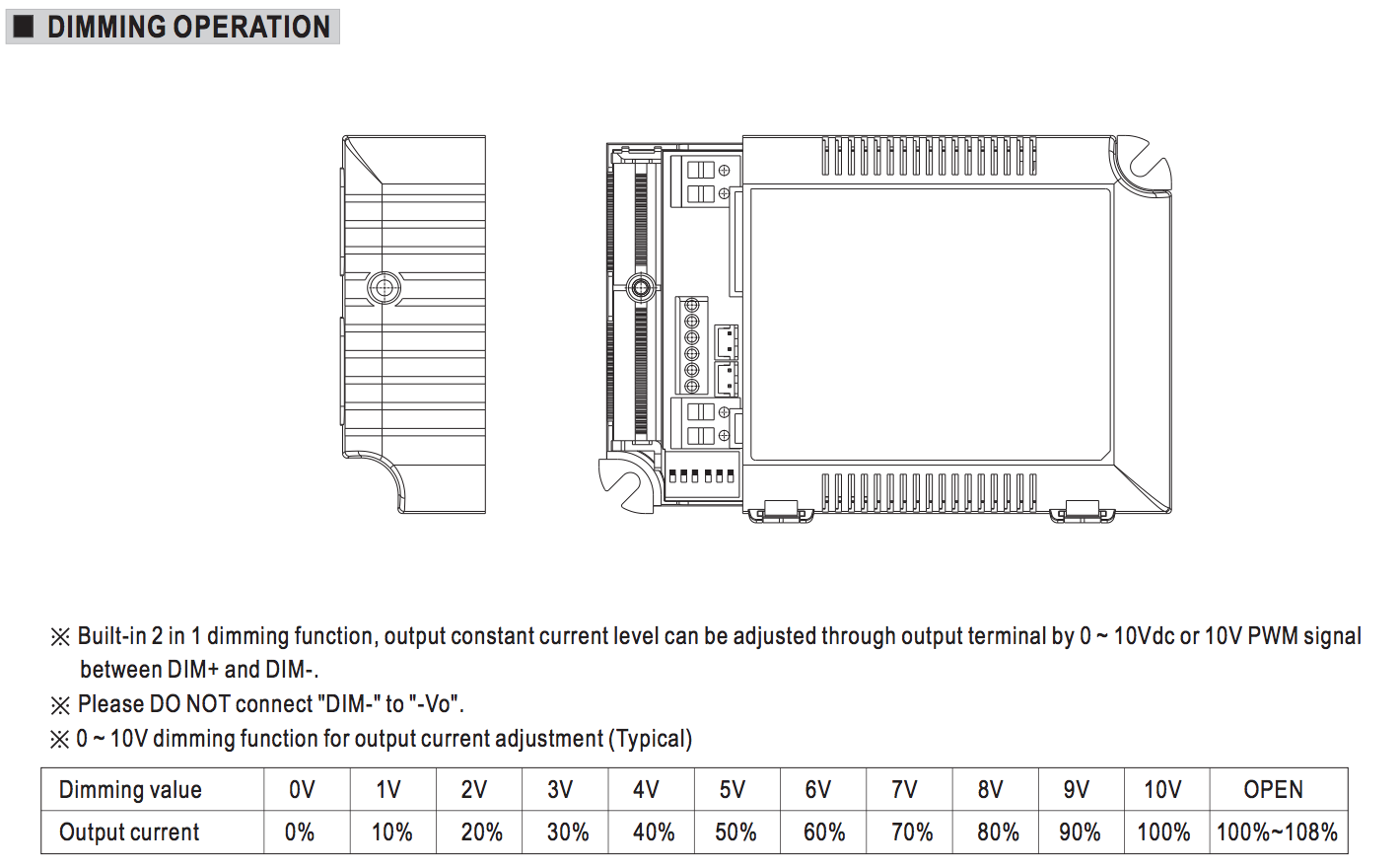 ■ DIMMING OPERATION

※ Built-in 2 in 1 dimming function, output constant current level can be adjusted through output terminal by 0 ~ 10Vdc or 10V PWM signal between DIM+ and DIM-.
※ Please DO NOT connect "DIM-" to "-Vo".
※ 0 ~ 10V dimming function for output current adjustment (Typical)

| Dimming value | 0V | 1V | 2V | 3V | 4V | 5V | 6V | 7V | 8V | 9V | 10V | OPEN |
|---|---|---|---|---|---|---|---|---|---|---|---|---|
| Output current | 0% | 10% | 20% | 30% | 40% | 50% | 60% | 70% | 80% | 90% | 100% | 100%~108% |