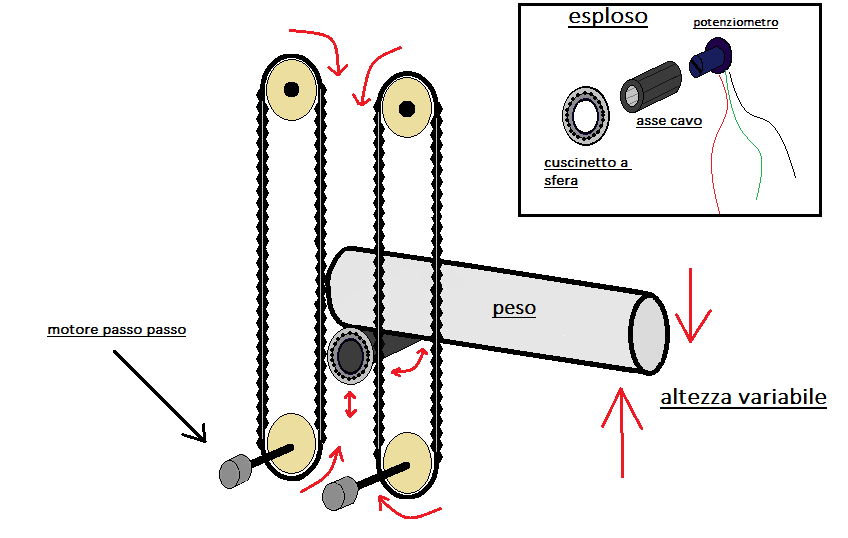 esploso

potenziometro

asse cavo

cuscinetto a sfera

peso

motore passo passo

altezza variabile