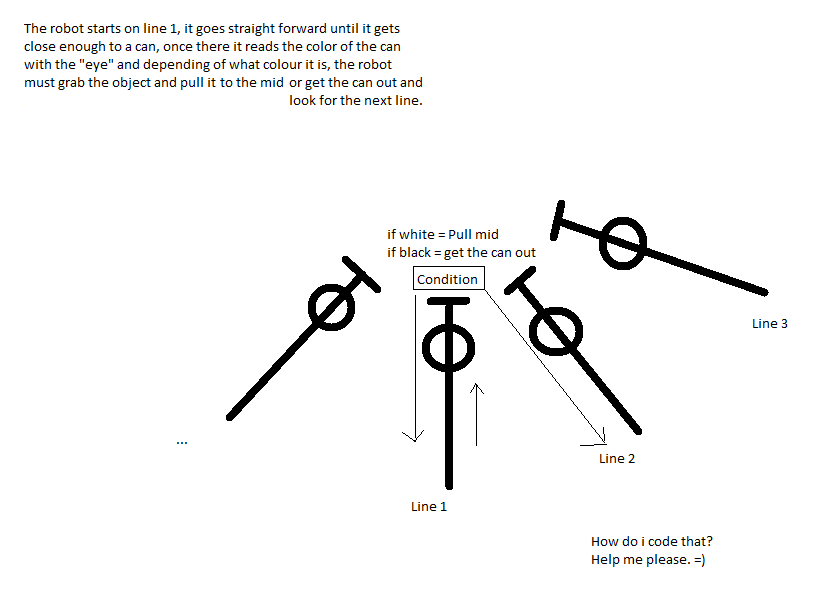 The robot starts on line 1, it goes straight forward until it gets close enough to a can, once there it reads the color of the can with the "eye" and depending of what colour it is, the robot must grab the object and pull it to the mid or get the can out and look for the next line.

if white = Pull mid
if black = get the can out

Condition

Line 3

...

Line 2

Line 1

How do i code that?
Help me please. =)