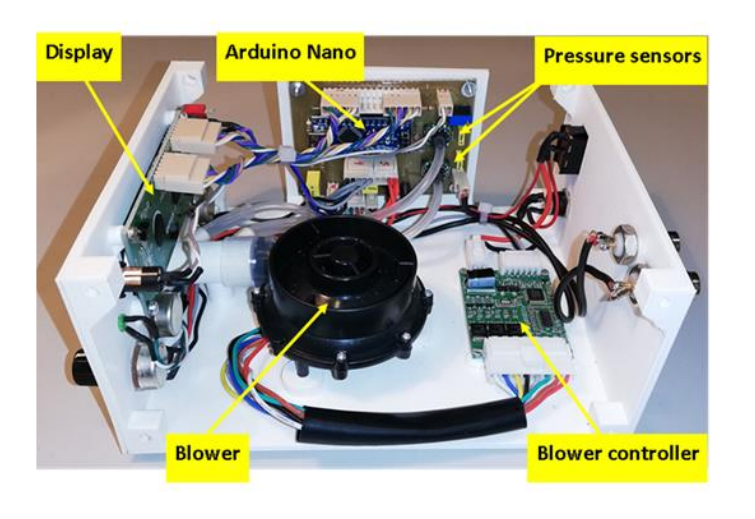 Display

Arduino Nano

Pressure sensors

Blower

Blower controller