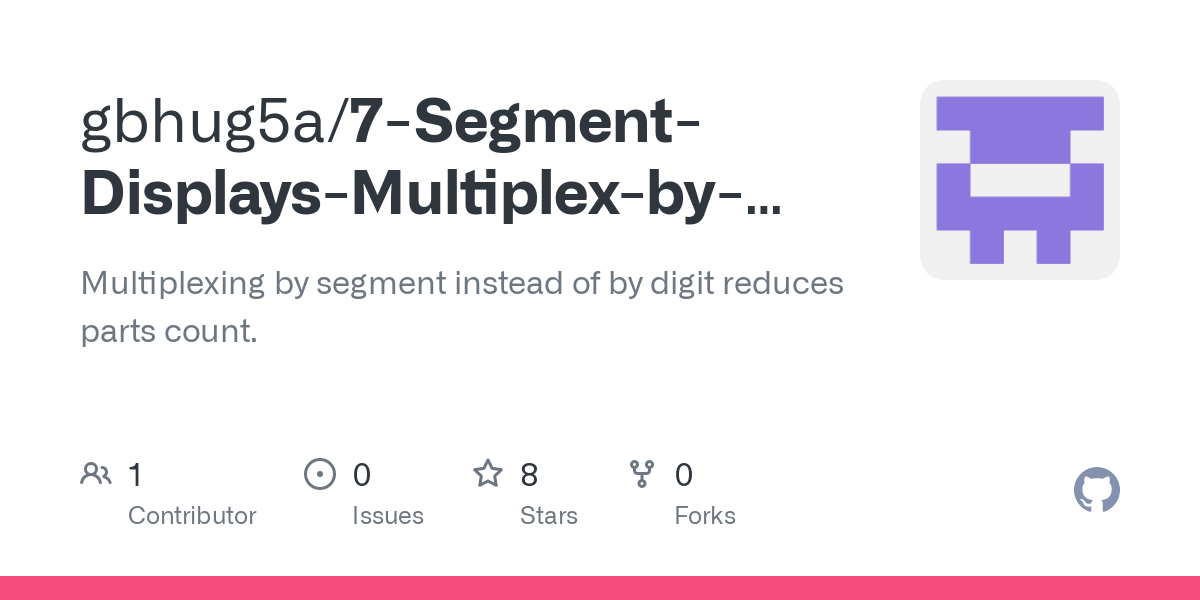 gbhug5a/7-Segment-Displays-Multiplex-by-...

Multiplexing by segment instead of by digit reduces parts count.

1
Contributor

0
Issues

8
Stars

0
Forks