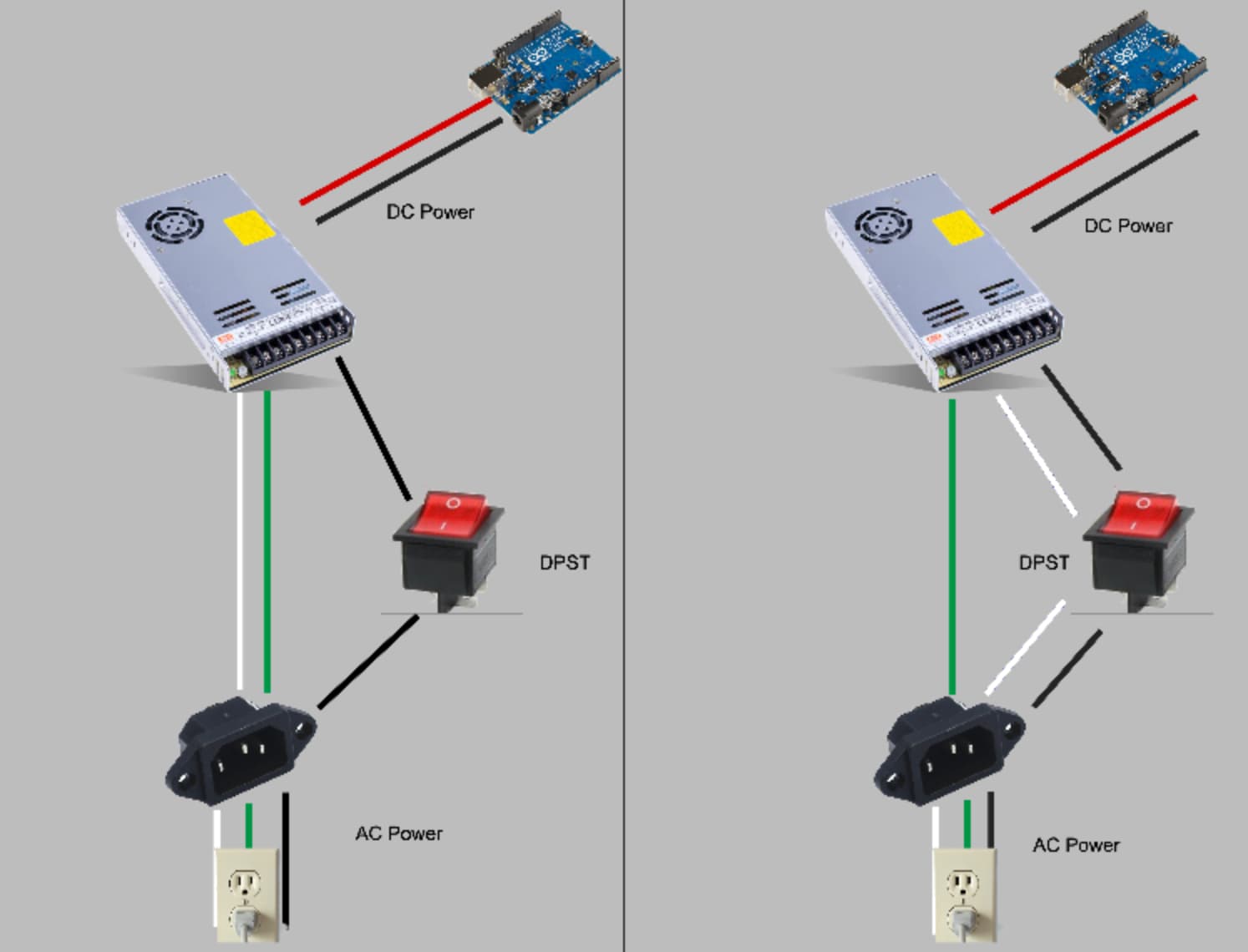 DC Power

DPST

AC Power

DC Power

DPST

AC Power