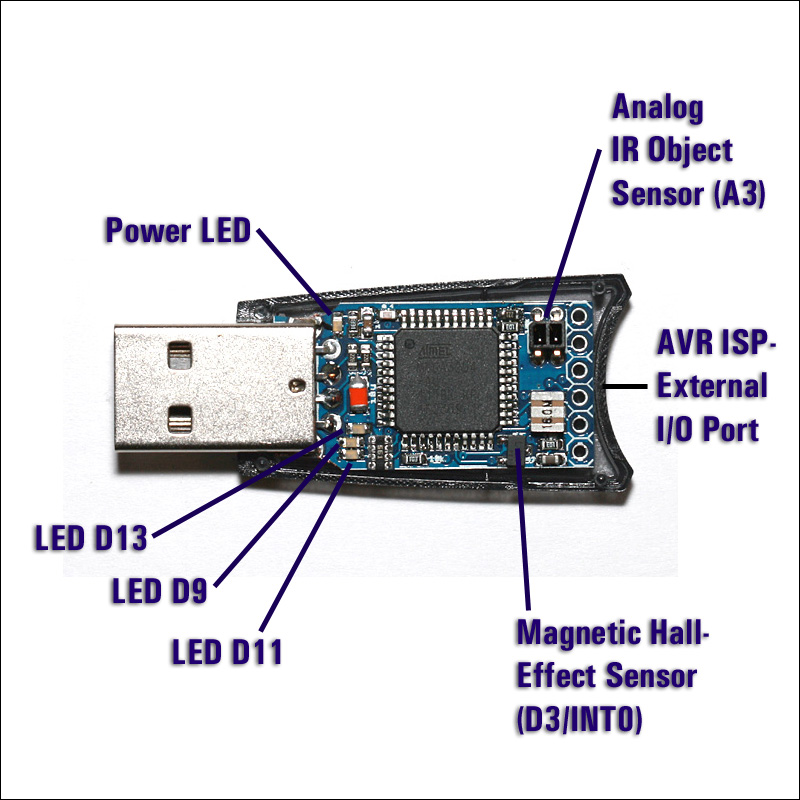 Analog IR Object Sensor (A3)

Power LED

AVR ISP-External I/O Port

LED D13

LED D9

LED D11

Magnetic Hall-Effect Sensor (D3/INT0)