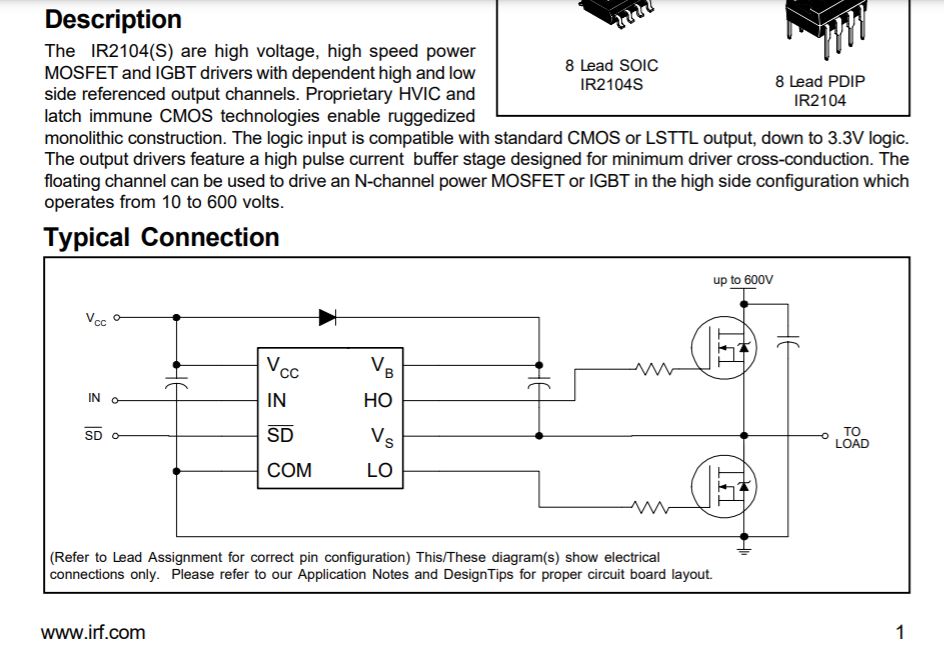 Description

The IR2104(S) are high voltage, high speed power MOSFET and IGBT drivers with dependent high and low side referenced output channels. Proprietary HVIC and latch immune CMOS technologies enable ruggedized monolithic construction. The logic input is compatible with standard CMOS or LSTTL output, down to 3.3V logic. The output drivers feature a high pulse current buffer stage designed for minimum driver cross-conduction. The floating channel can be used to drive an N-channel power MOSFET or IGBT in the high side configuration which operates from 10 to 600 volts.

8 Lead SOIC
IR2104S

8 Lead PDIP
IR2104

Typical Connection

up to 600V

$V_{CC}$

IN

$\overline{SD}$

$V_{CC}$

IN

$\overline{SD}$

COM

$V_B$

HO

$V_S$

LO

TO LOAD

(Refer to Lead Assignment for correct pin configuration) This/These diagram(s) show electrical connections only. Please refer to our Application Notes and DesignTips for proper circuit board layout.

www.irf.com

1